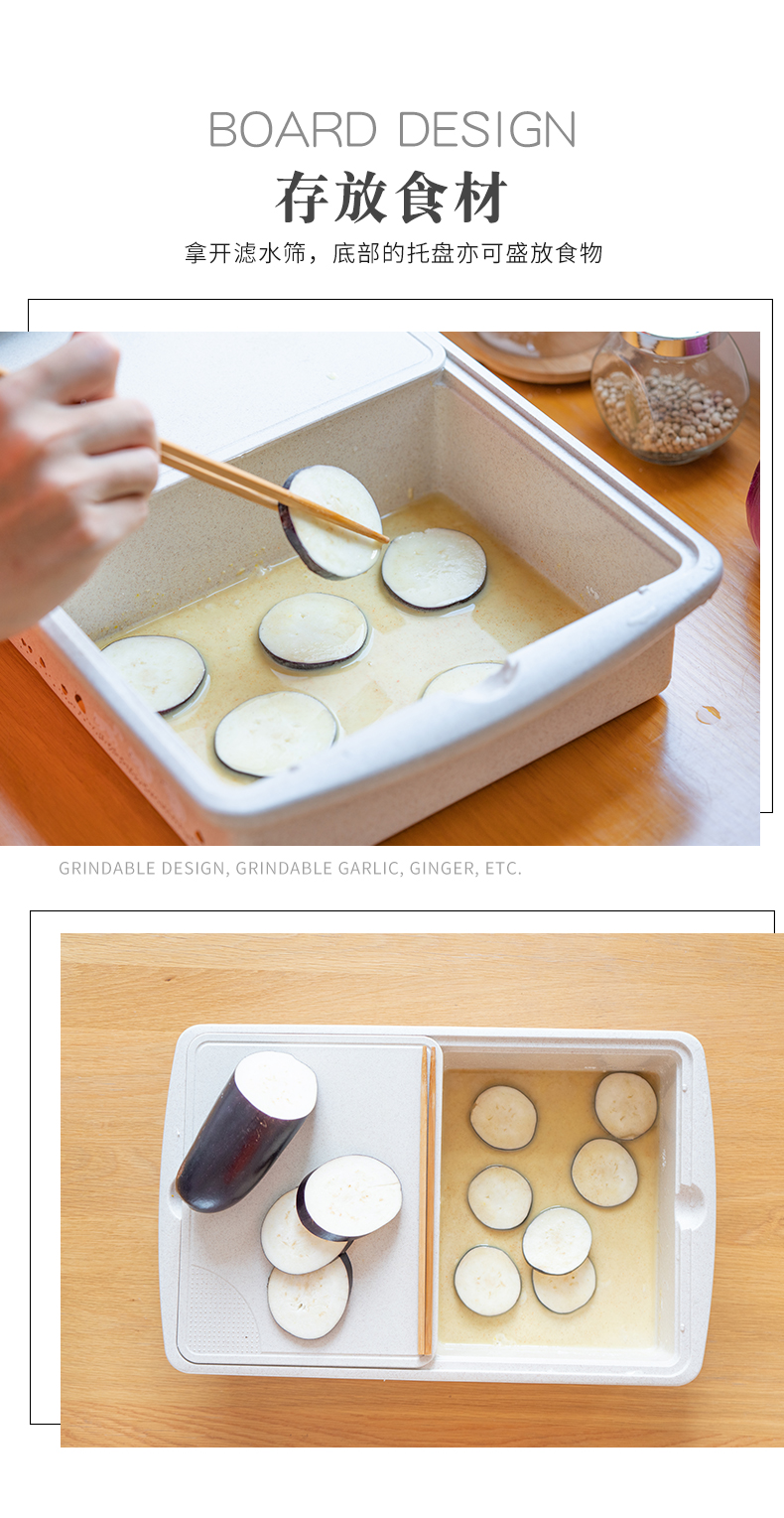 BOARD DESIGN

存放食材

拿开滤水筛，底部的托盘亦可盛放食物

GRINDABLE DESIGN, GRINDABLE GARLIC, GINGER, ETC.