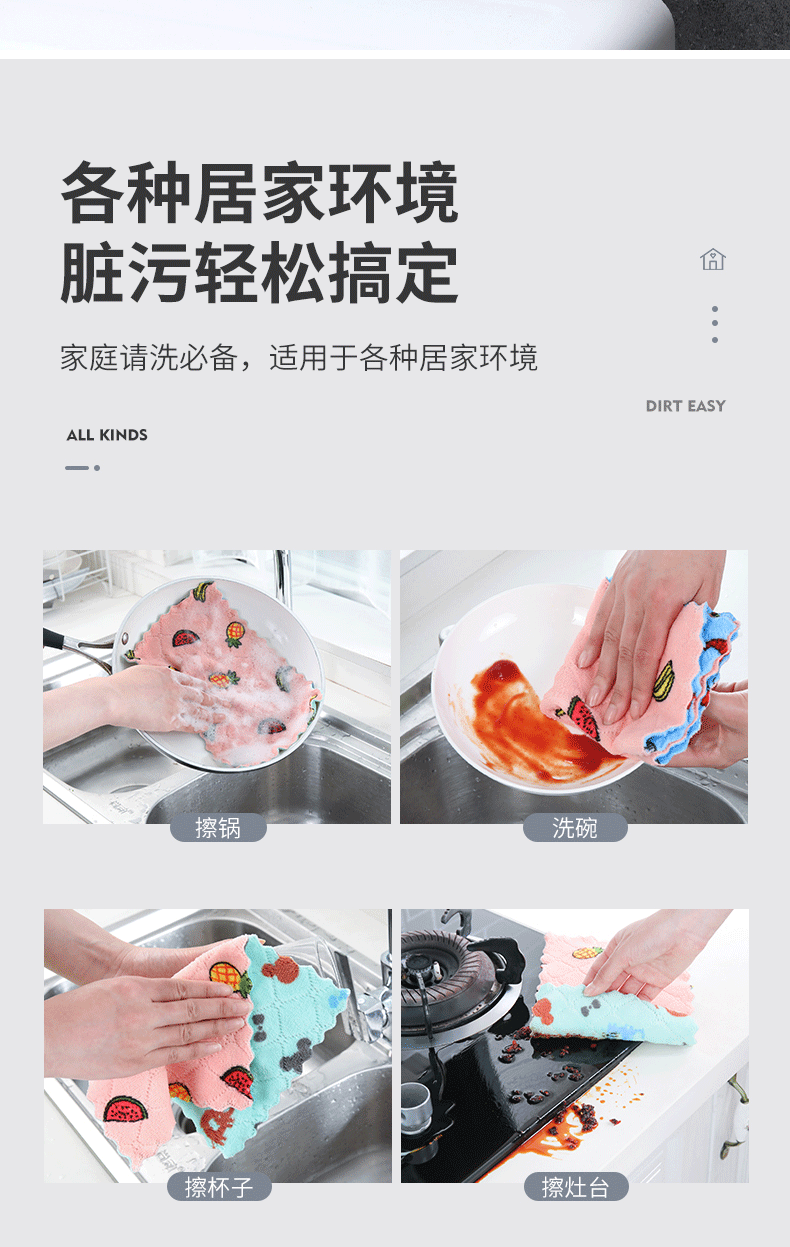 各种居家环境
脏污轻松搞定

家庭请洗必备，适用于各种居家环境

DIRT EASY

ALL KINDS

擦锅

洗碗

擦杯子

擦灶台