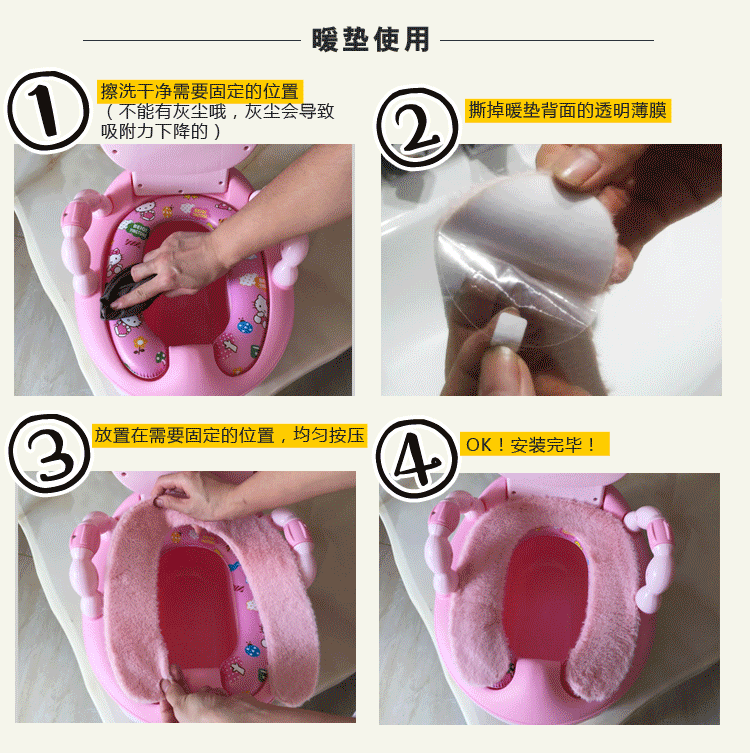 暖垫使用

①
擦洗干净需要固定的位置
（不能有灰尘哦，灰尘会导致吸附力下降的）

②
撕掉暖垫背面的透明薄膜

③
放置在需要固定的位置，均匀按压

④
OK！安装完毕！