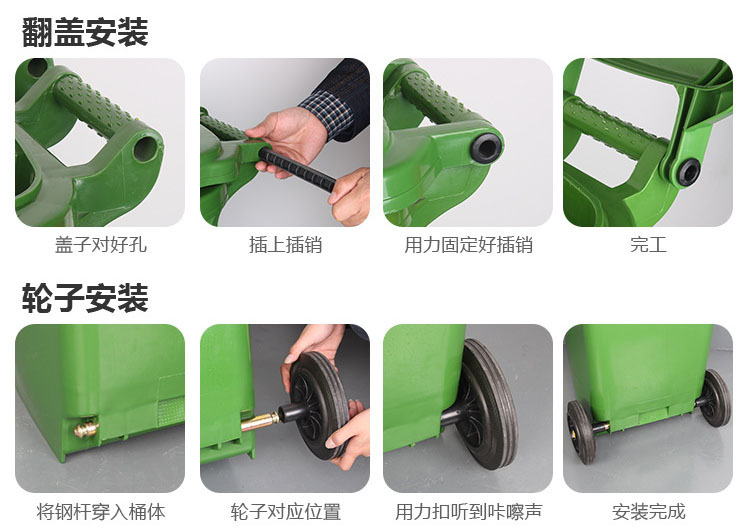 翻盖安装

盖子对好孔

插上插销

用力固定好插销

完工

轮子安装

将钢杆穿入桶体

轮子对应位置

用力扣听到咔嚓声

安装完成