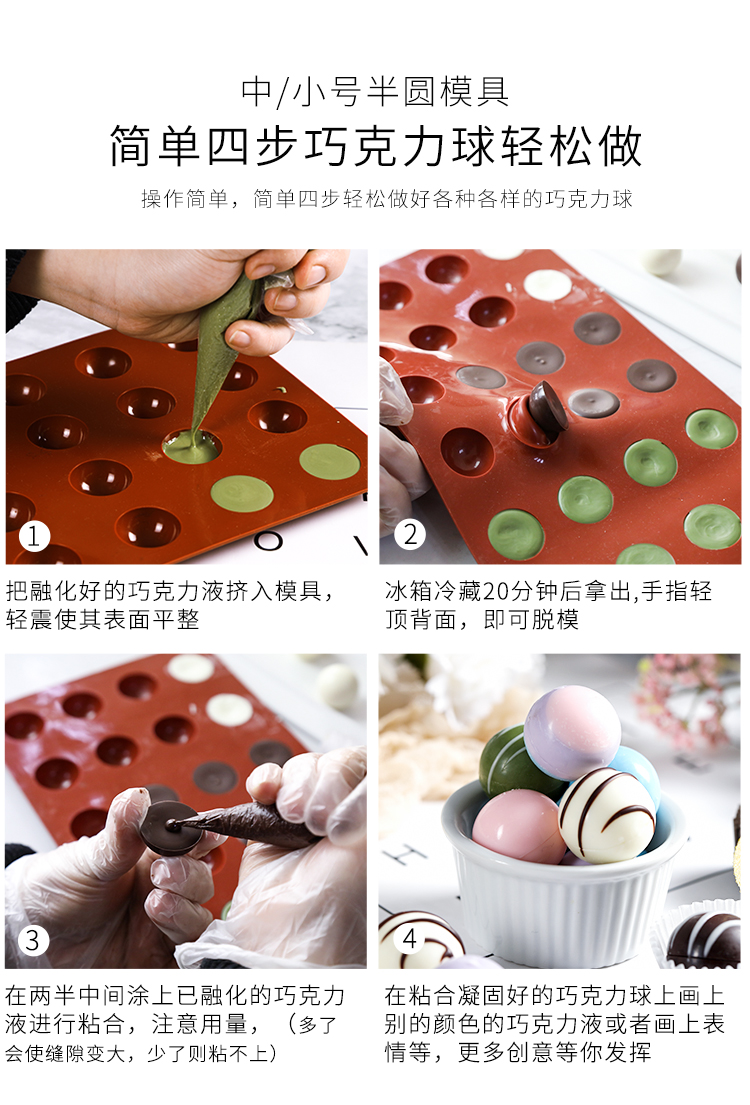 中/小号半圆模具

简单四步巧克力球轻松做

操作简单，简单四步轻松做好各种各样的巧克力球

1

把融化好的巧克力液挤入模具，轻震使其表面平整

2

冰箱冷藏20分钟后拿出,手指轻顶背面，即可脱模

3

在两半中间涂上已融化的巧克力液进行粘合，注意用量，（多了会使缝隙变大，少了则粘不上）

4

在粘合凝固好的巧克力球上画上别的颜色的巧克力液或者画上表情等，更多创意等你发挥