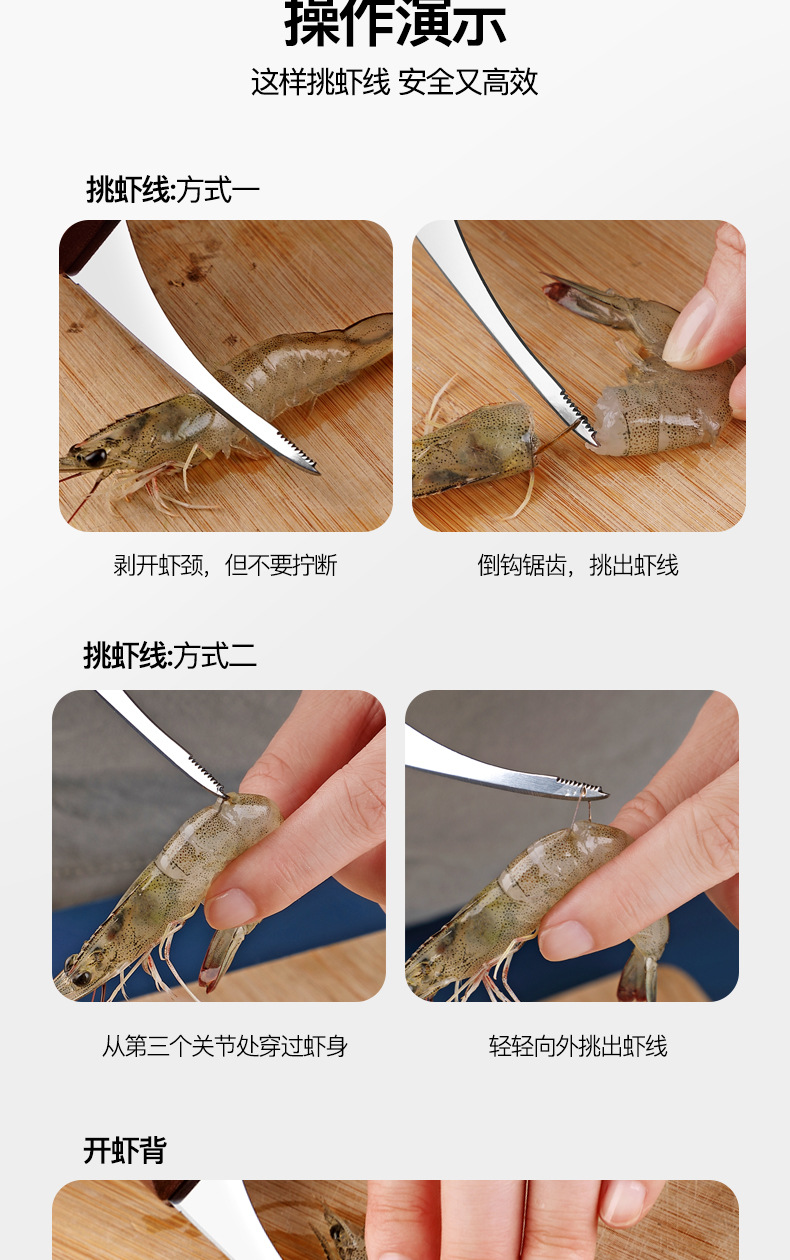 操作演示
这样挑虾线 安全又高效

挑虾线:方式一

剥开虾颈，但不要拧断

倒钩锯齿，挑出虾线

挑虾线:方式二

从第三个关节处穿过虾身

轻轻向外挑出虾线

开虾背