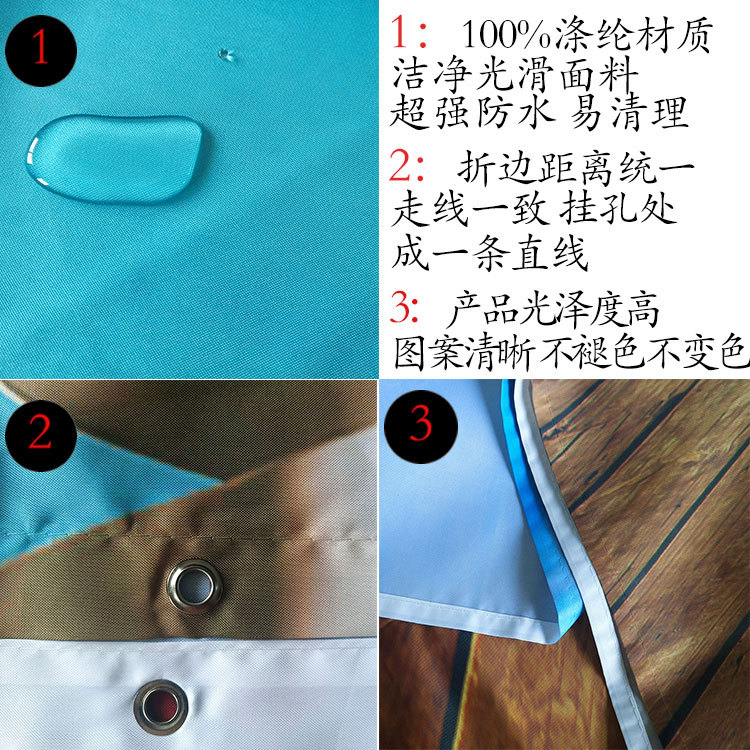 1

1： 100%涤纶材质
洁净光滑面料
超强防水 易清理

2: 折边距离统一
走线一致 挂孔处
成一条直线

3: 产品光泽度高
图案清晰不褪色不变色

2

3