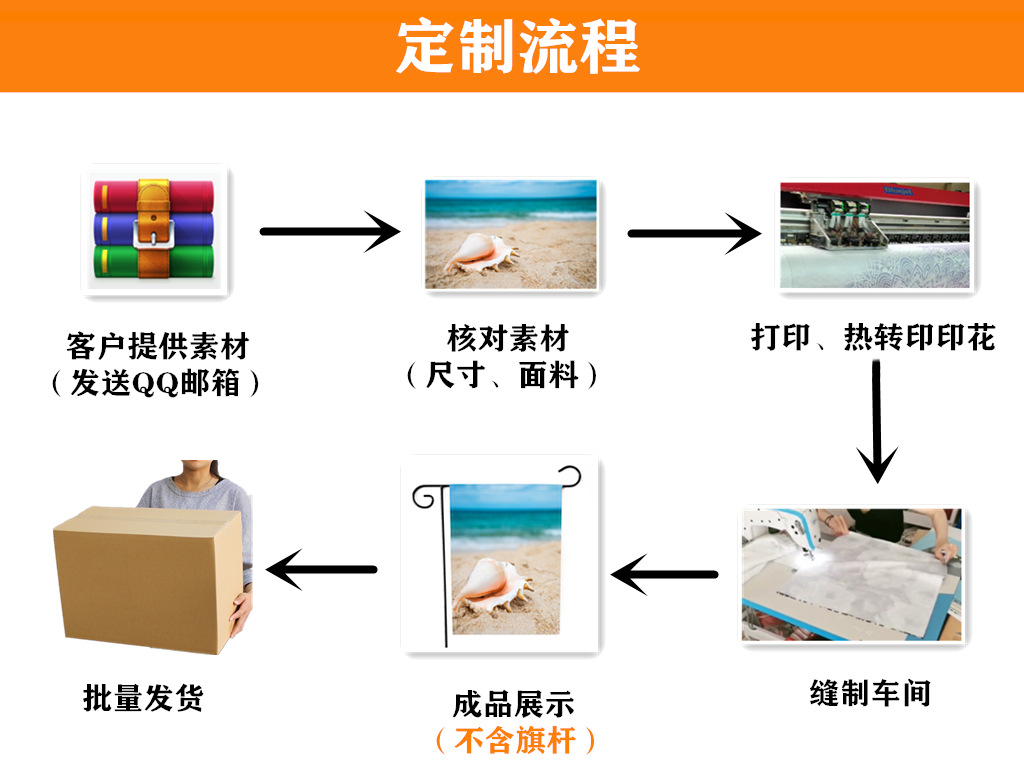 定制流程

客户提供素材
（发送QQ邮箱）

核对素材
（尺寸、面料）

打印、热转印印花

缝制车间

成品展示
（不含旗杆）

批量发货