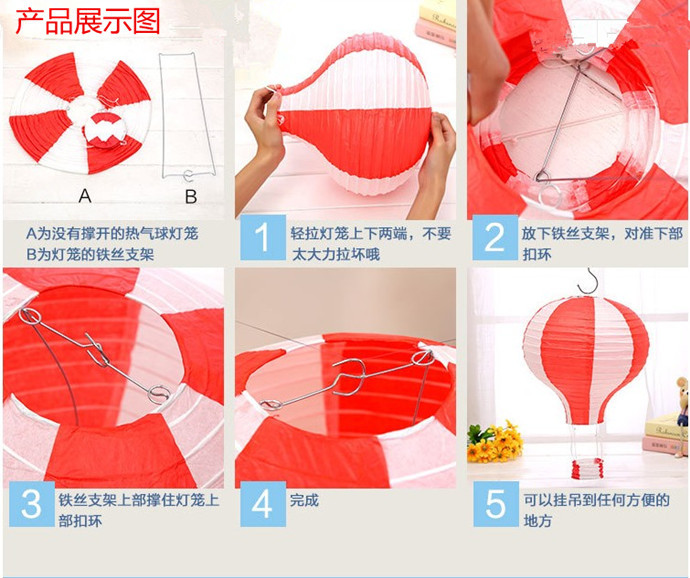 产品展示图

A

B

A为没有撑开的热气球灯笼
B为灯笼的铁丝支架

1 轻拉灯笼上下两端，不要太大力拉坏哦

2 放下铁丝支架，对准下部扣环

3 铁丝支架上部撑住灯笼上部扣环

4 完成

5 可以挂吊到任何方便的地方