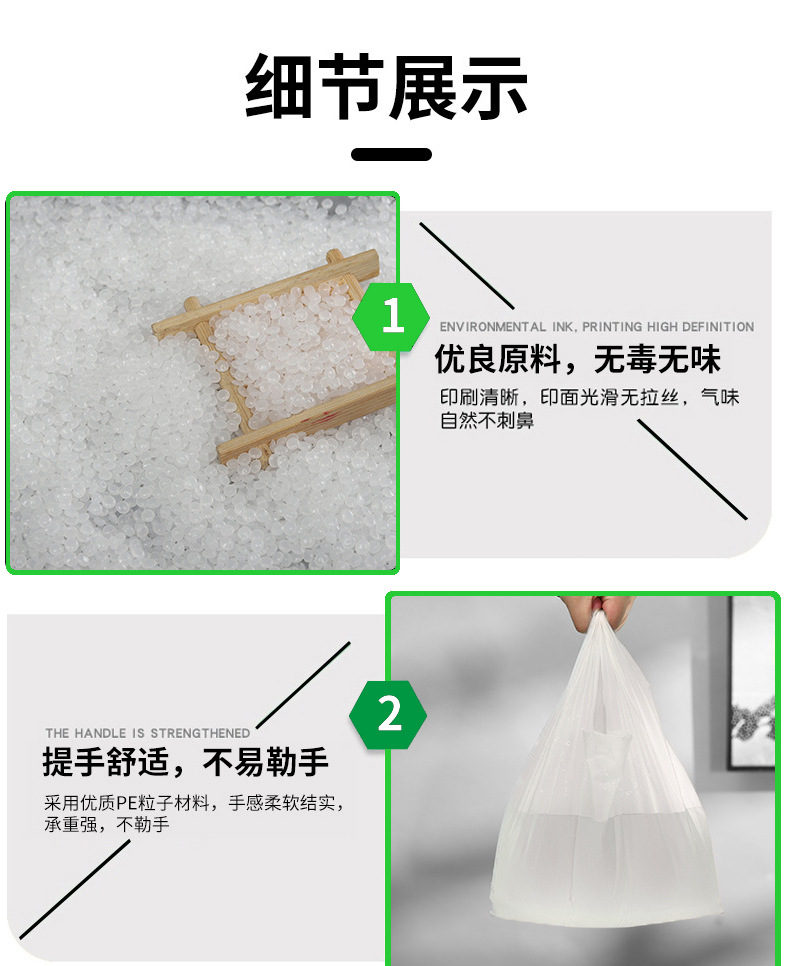 细节展示

1

ENVIRONMENTAL INK, PRINTING HIGH DEFINITION

优良原料，无毒无味

印刷清晰，印面光滑无拉丝，气味自然不刺鼻

2

THE HANDLE IS STRENGTHENED

提手舒适，不易勒手

采用优质PE粒子材料，手感柔软结实，承重强，不勒手