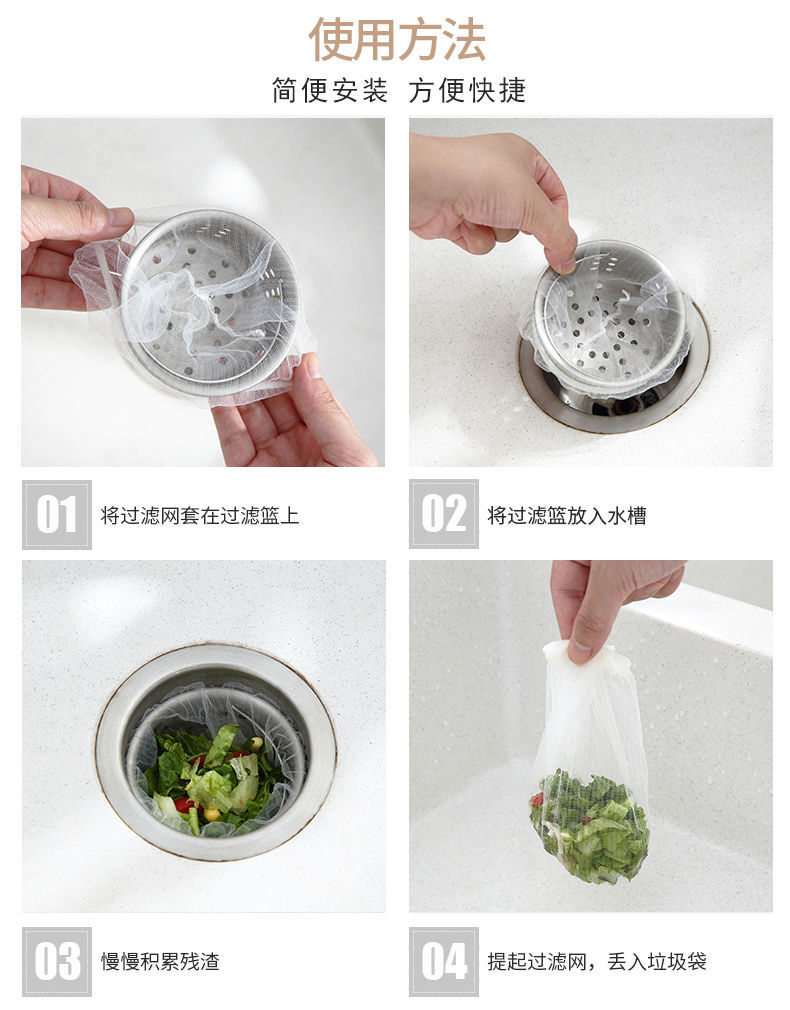 使用方法

简便安装 方便快捷

01 将过滤网套在过滤篮上

02 将过滤篮放入水槽

03 慢慢积累残渣

04 提起过滤网，丢入垃圾袋