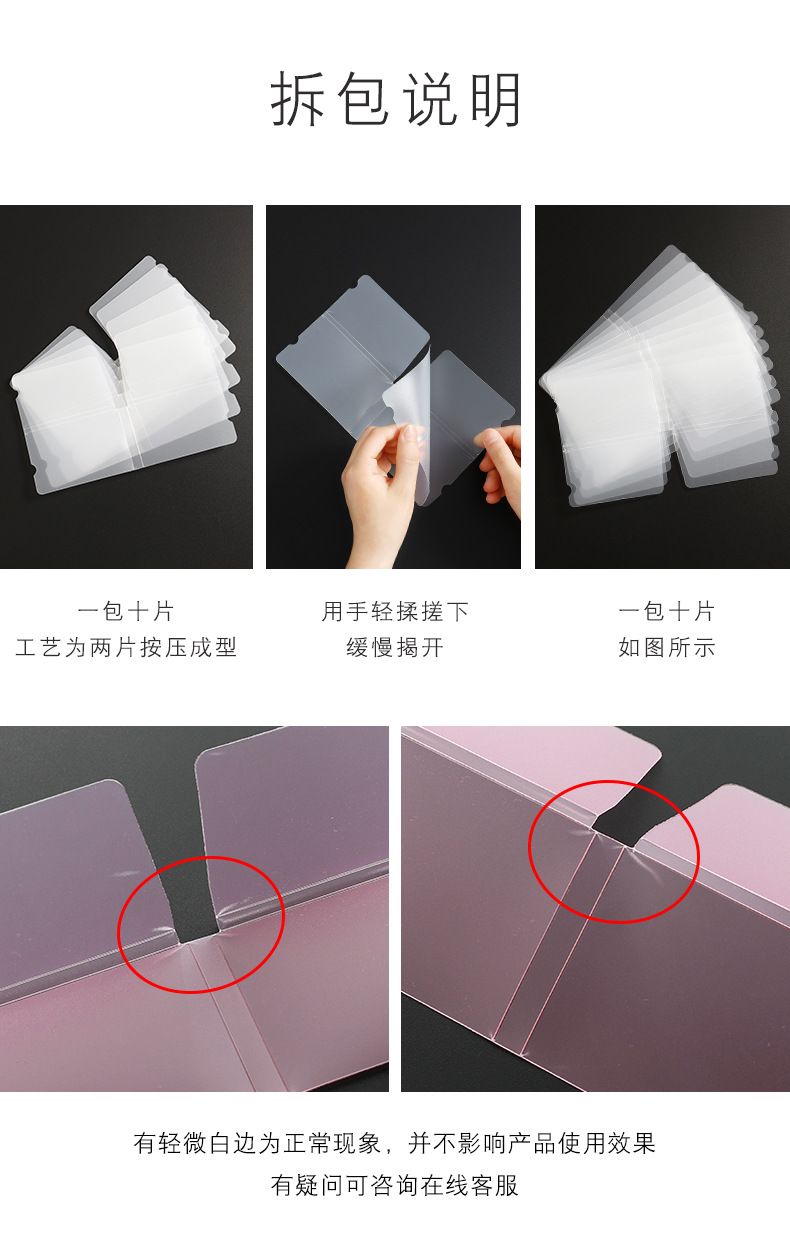 拆包说明

一包十片
工艺为两片按压成型

用手轻揉搓下
缓慢揭开

一包十片
如图所示

有轻微白边为正常现象，并不影响产品使用效果
有疑问可咨询在线客服