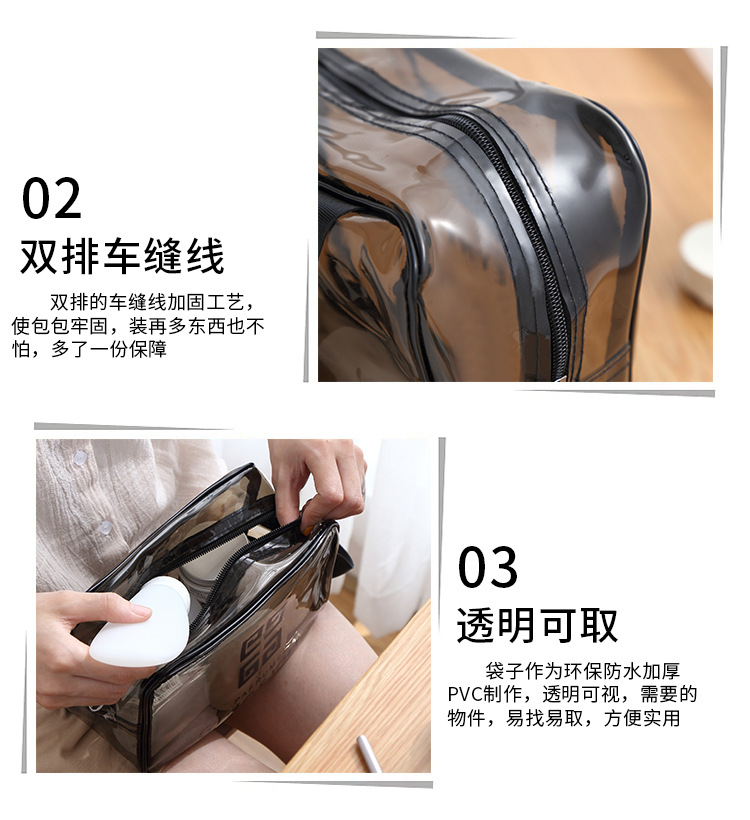 02
双排车缝线

双排的车缝线加固工艺，使包包牢固，装再多东西也不怕，多了一份保障

03
透明可取

袋子作为环保防水加厚PVC制作，透明可视，需要的物件，易找易取，方便实用