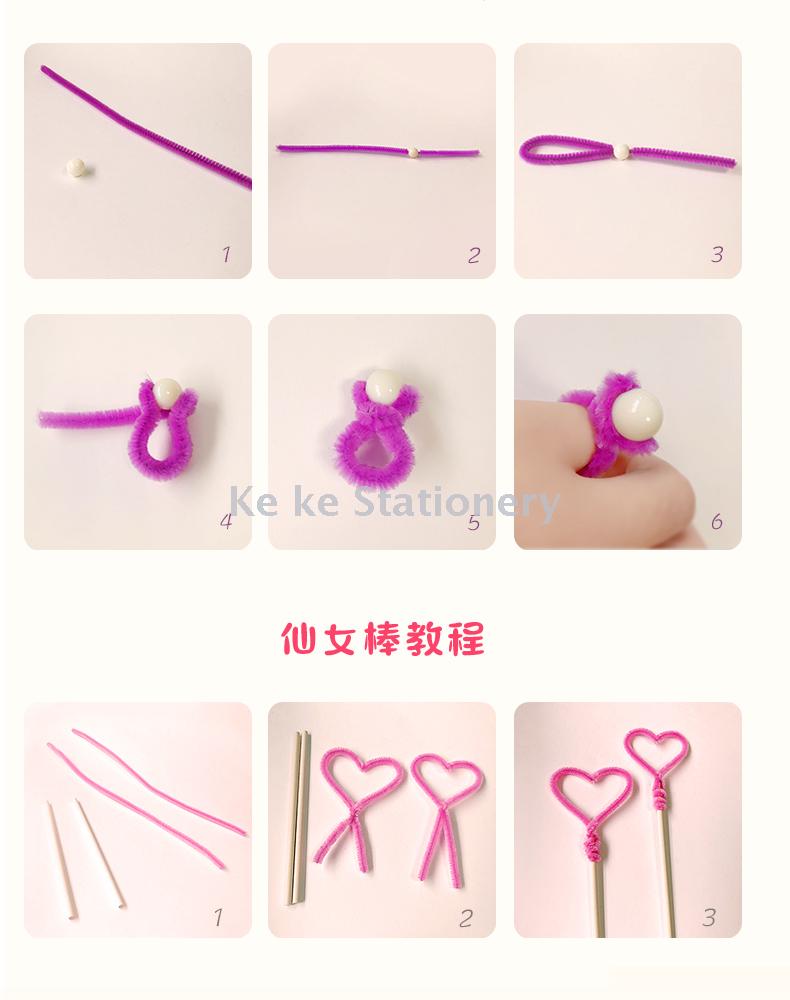 1

2

3

4

5

6

Ke ke Stationery

仙女棒教程

1

2

3