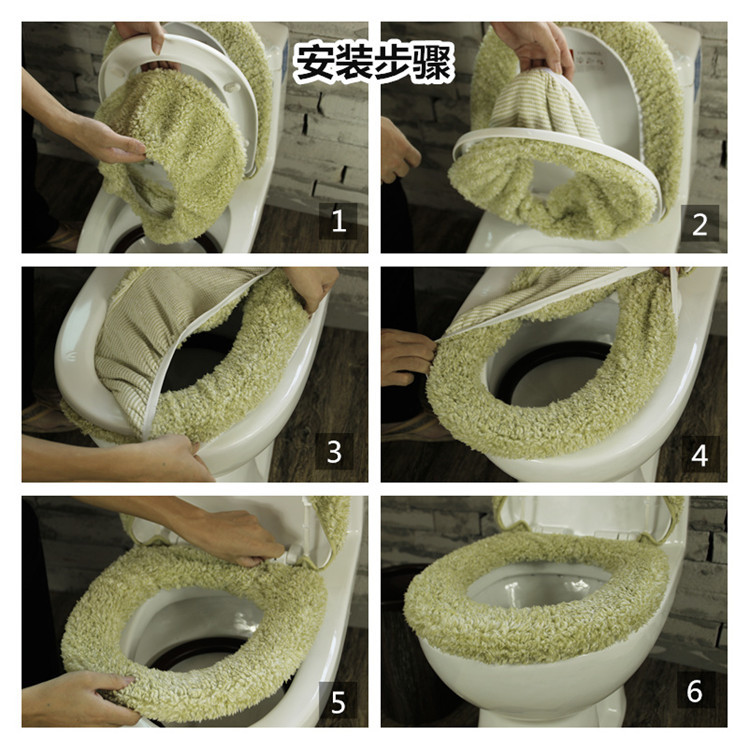 安装步骤

1

2

3

4

5

6