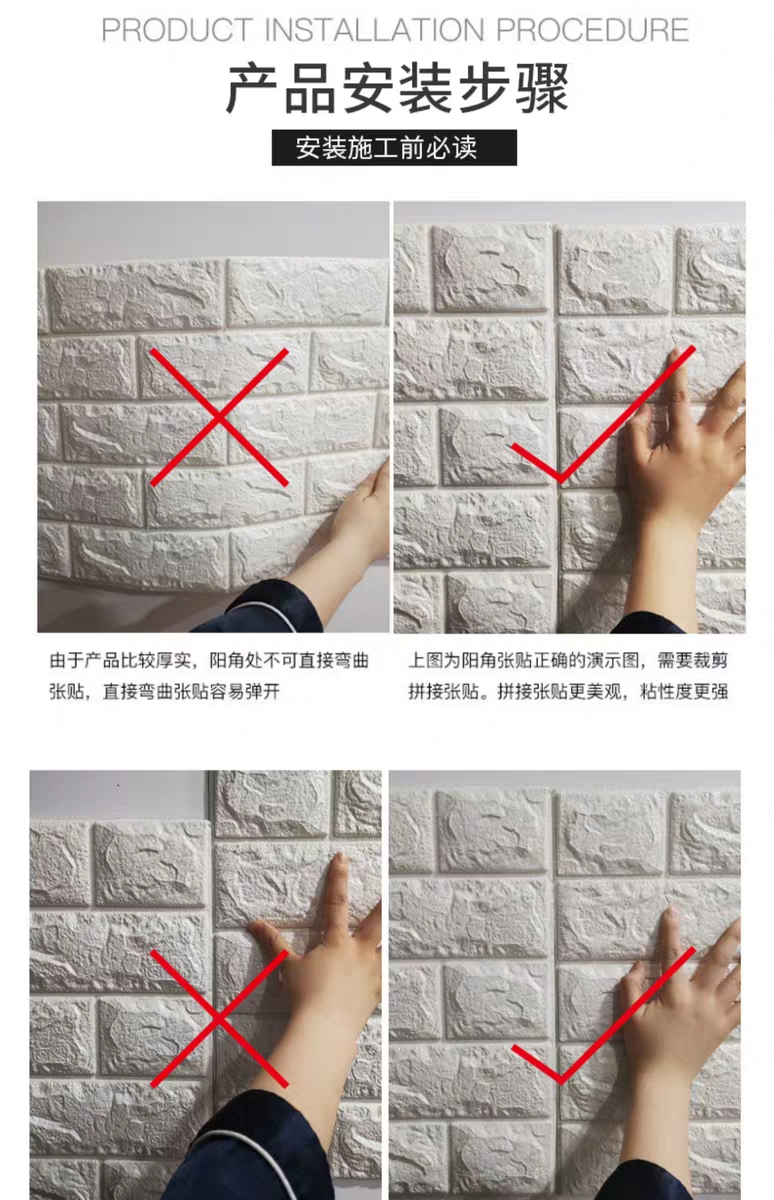 PRODUCT INSTALLATION PROCEDURE

产品安装步骤

安装施工前必读

由于产品比较厚实，阳角处不可直接弯曲张贴，直接弯曲张贴容易弹开

上图为阳角张贴正确的演示图，需要裁剪拼接张贴。拼接张贴更美观，粘性度更强