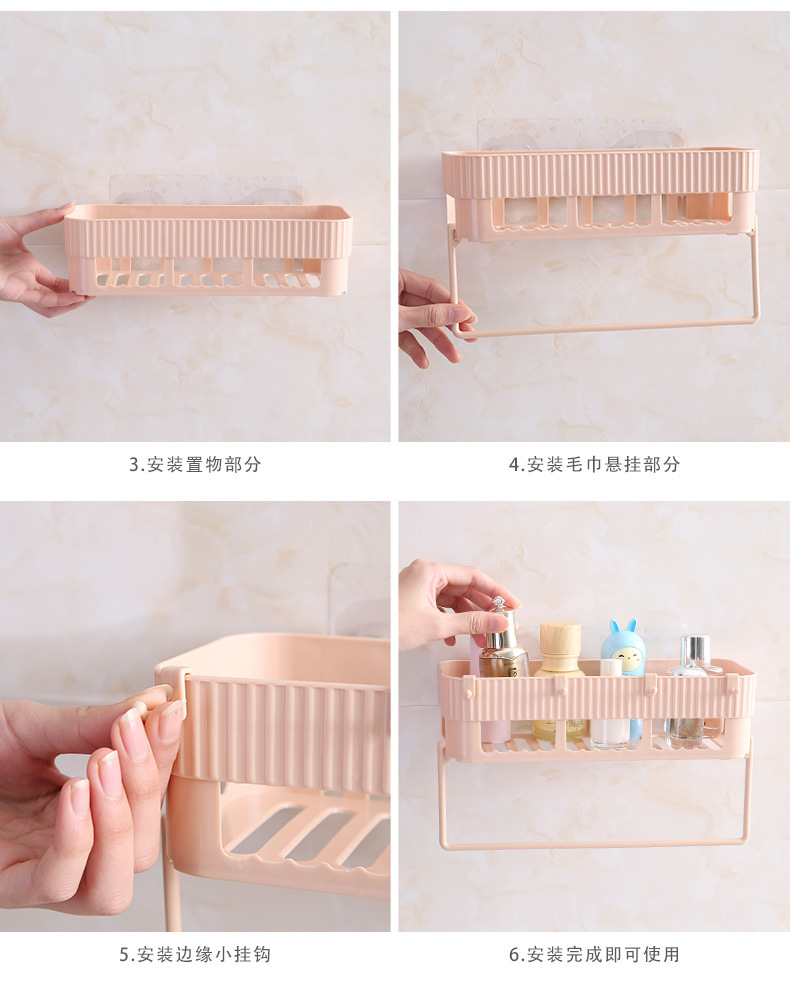 3.安装置物部分

4.安装毛巾悬挂部分

5.安装边缘小挂钩

6.安装完成即可使用