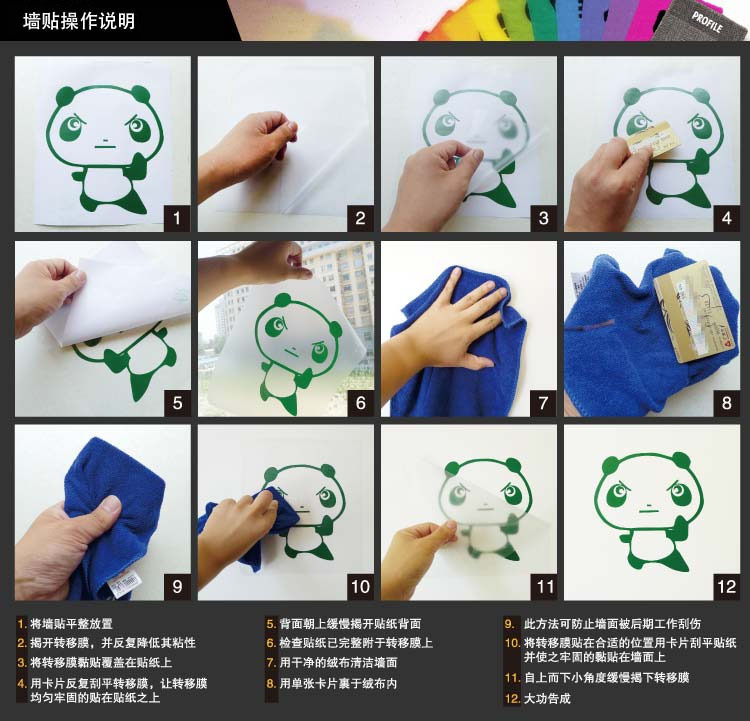 墙贴操作说明

PROFILE

1

2

3

4

5

6

7

8

9

10

11

12

1. 将墙贴平整放置

2. 揭开转移膜，并反复降低其粘性

3. 将转移膜黏贴覆盖在贴纸上

4. 用卡片反复刮平转移膜，让转移膜均匀牢固的贴在贴纸之上

5. 背面朝上缓慢揭开贴纸背面

6. 检查贴纸已完整附于转移膜上

7. 用干净的绒布清洁墙面

8. 用单张卡片裹于绒布内

9. 此方法可防止墙面被后期工作刮伤

10. 将转移膜贴在合适的位置用卡片刮平贴纸并使之牢固的黏贴在墙面上

11. 自上而下小角度缓慢揭下转移膜

12. 大功告成