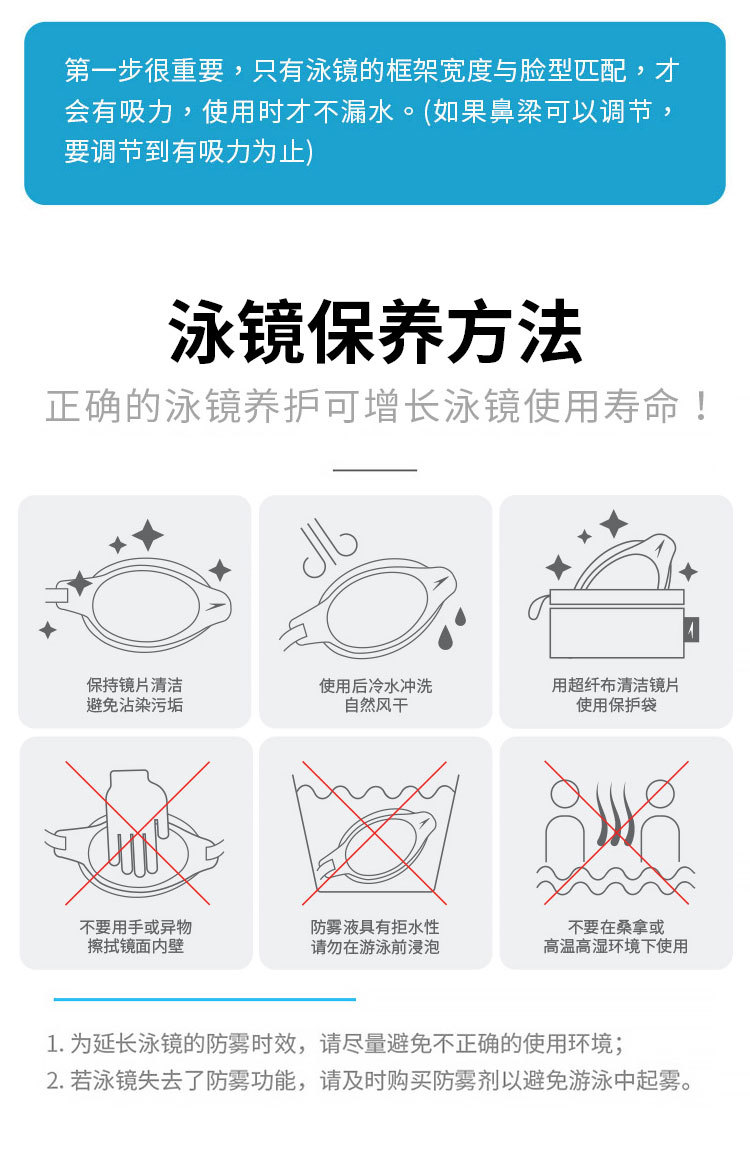 第一步很重要，只有泳镜的框架宽度与脸型匹配，才会有吸力，使用时才不漏水。(如果鼻梁可以调节，要调节到有吸力为止)

泳镜保养方法

正确的泳镜养护可增长泳镜使用寿命！

保持镜片清洁
避免沾染污垢

使用后冷水冲洗
自然风干

用超纤布清洁镜片
使用保护袋

不要用手或异物
擦拭镜面内壁

防雾液具有拒水性
请勿在游泳前浸泡

不要在桑拿或
高温高湿环境下使用

1. 为延长泳镜的防雾时效，请尽量避免不正确的使用环境；
2. 若泳镜失去了防雾功能，请及时购买防雾剂以避免游泳中起雾。