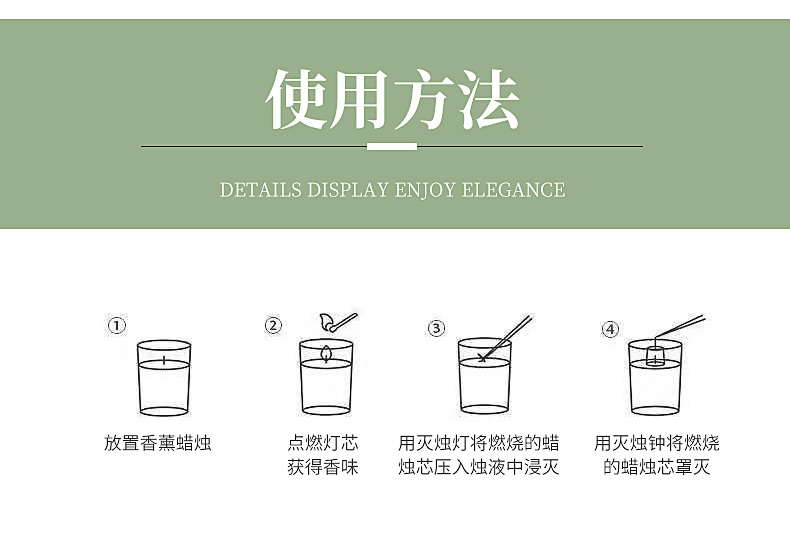 使用方法

DETAILS DISPLAY ENJOY ELEGANCE

①
放置香薰蜡烛

②
点燃灯芯
获得香味

③
用灭烛灯将燃烧的蜡烛芯压入烛液中浸灭

④
用灭烛钟将燃烧的蜡烛芯罩灭