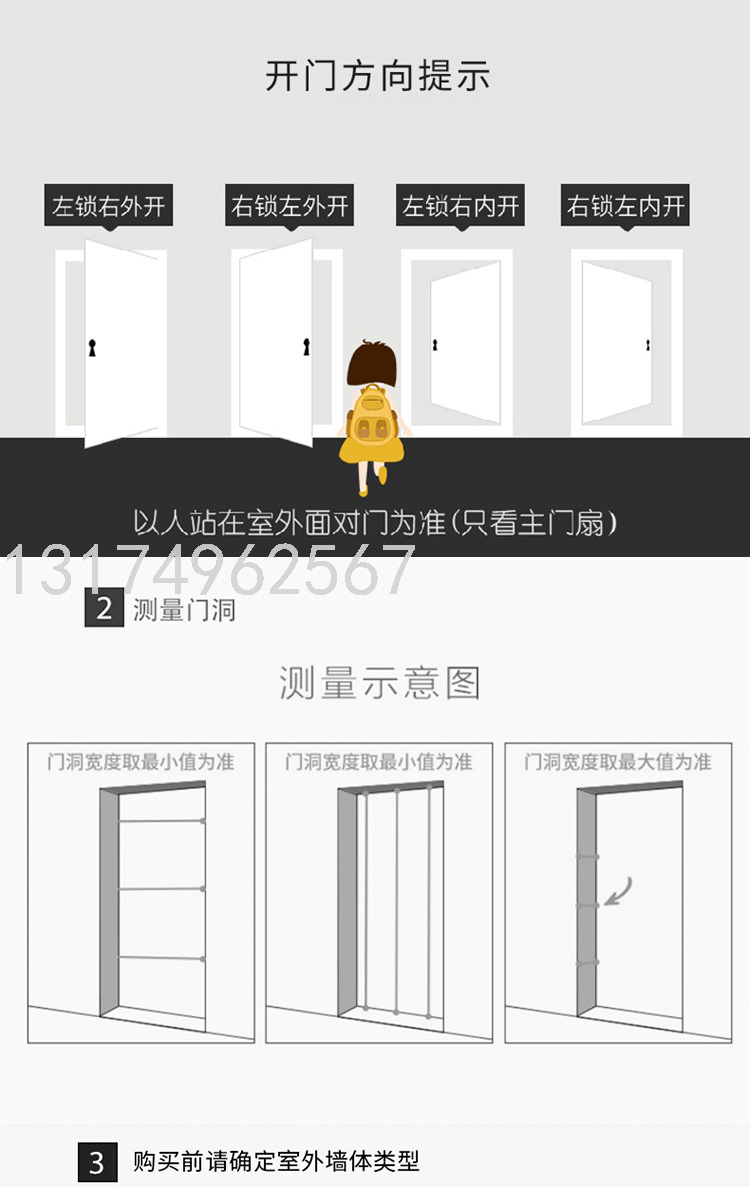 开门方向提示

左锁右外开

右锁左外开

左锁右内开

右锁左内开

以人站在室外面对门为准(只看主门扇)

13174962567

2 测量门洞

测量示意图

门洞宽度取最小值为准

门洞宽度取最小值为准

门洞宽度取最大值为准

3 购买前请确定室外墙体类型