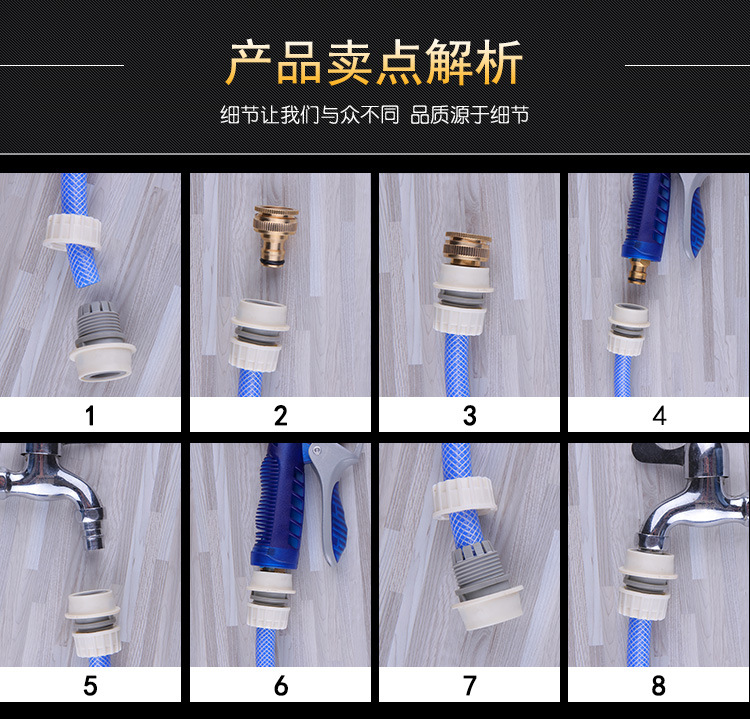 产品卖点解析

细节让我们与众不同 品质源于细节

1

2

3

4

5

6

7

8