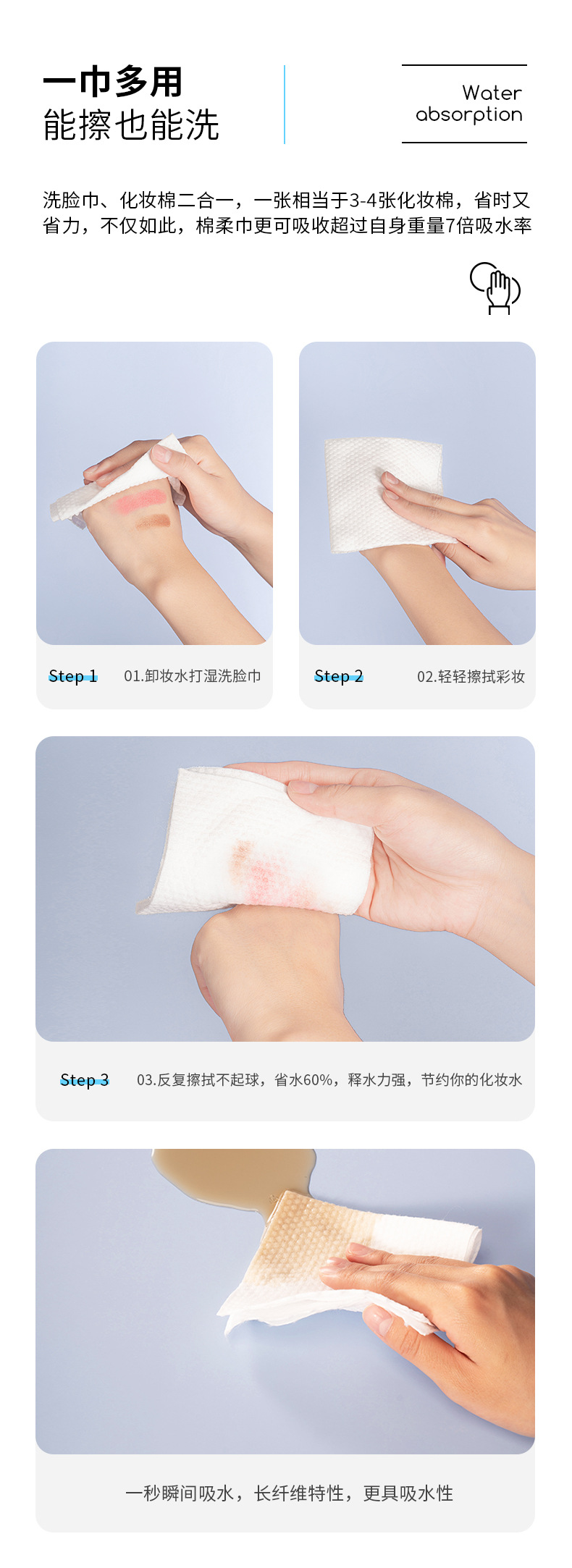 一巾多用
能擦也能洗

Water
absorption

洗脸巾、化妆棉二合一，一张相当于3-4张化妆棉，省时又省力，不仅如此，棉柔巾更可吸收超过自身重量7倍吸水率

Step 1 01.卸妆水打湿洗脸巾

Step 2 02.轻轻擦拭彩妆

Step 3 03.反复擦拭不起球，省水60%，释水力强，节约你的化妆水

一秒瞬间吸水，长纤维特性，更具吸水性