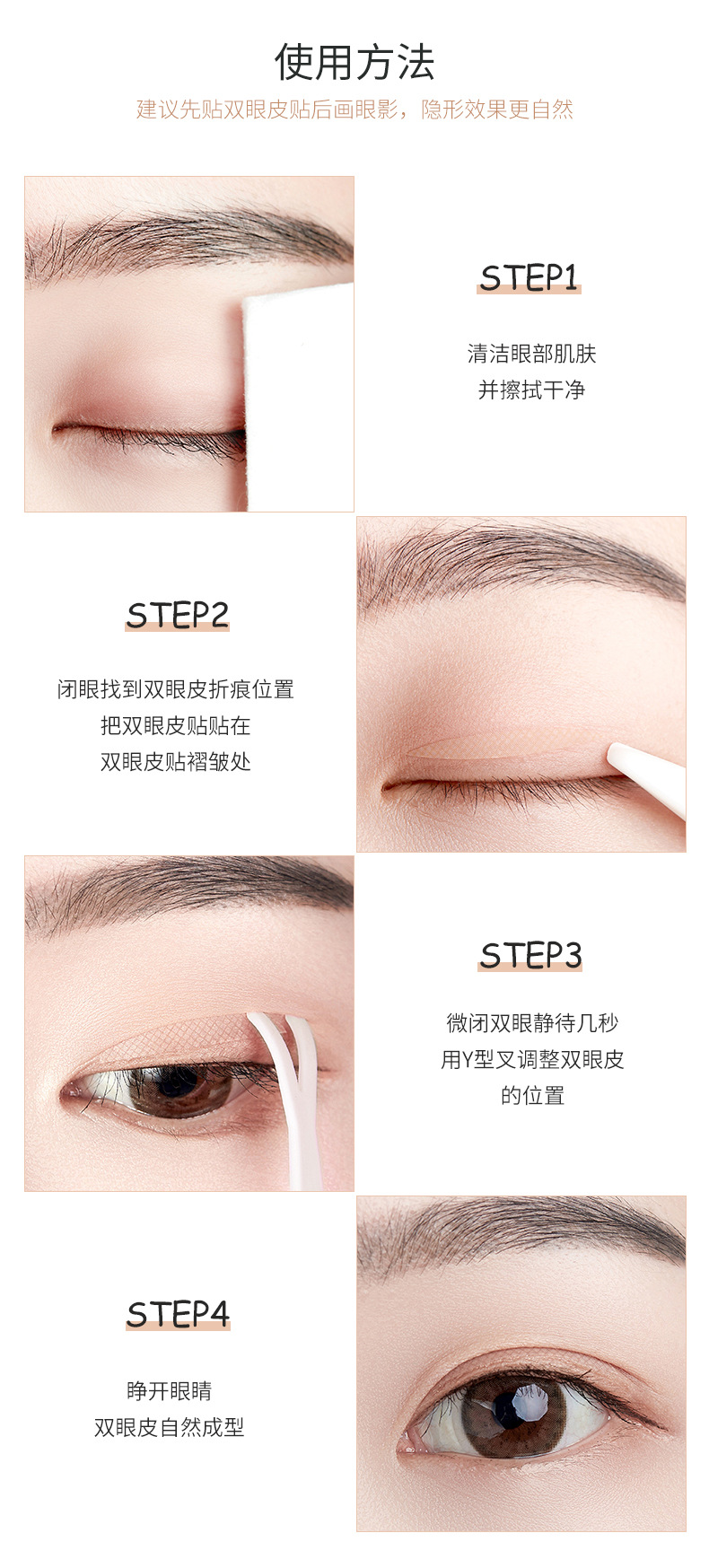 使用方法

建议先贴双眼皮贴后画眼影，隐形效果更自然

STEP1

清洁眼部肌肤
并擦拭干净

STEP2

闭眼找到双眼皮折痕位置
把双眼皮贴贴在
双眼皮贴褶皱处

STEP3

微闭双眼静待几秒
用Y型叉调整双眼皮
的位置

STEP4

睁开眼睛
双眼皮自然成型