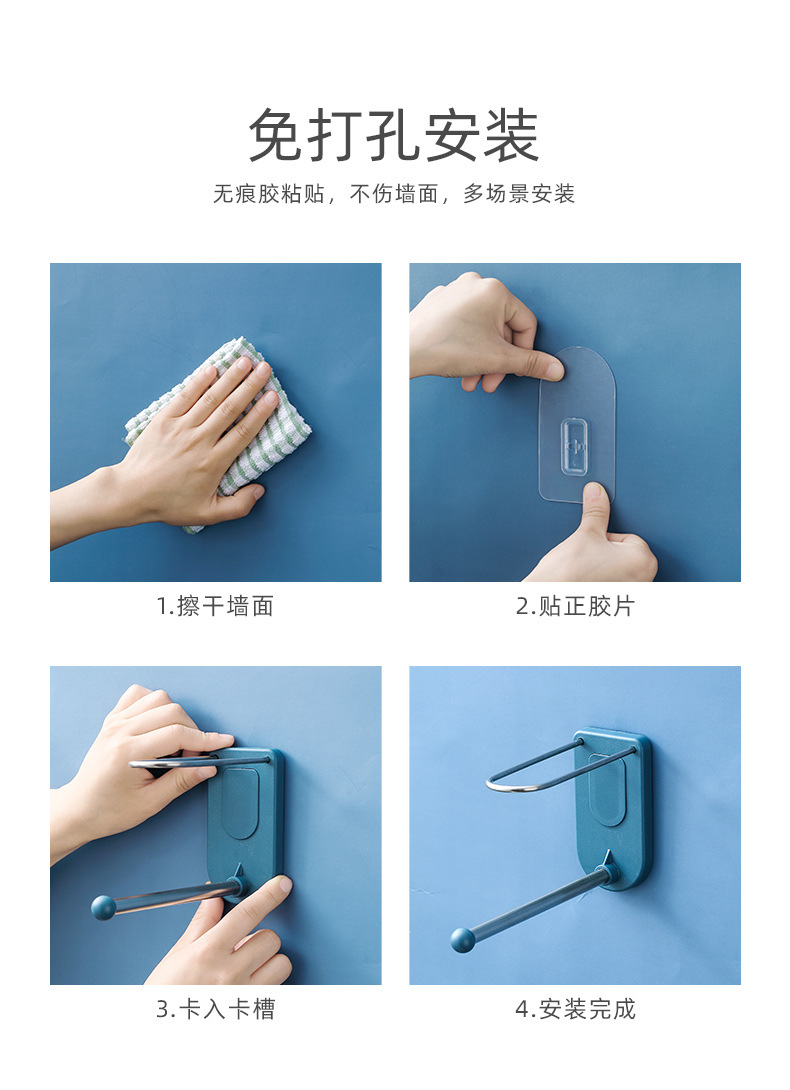 免打孔安装

无痕胶粘贴，不伤墙面，多场景安装

1.擦干墙面

2.贴正胶片

3.卡入卡槽

4.安装完成