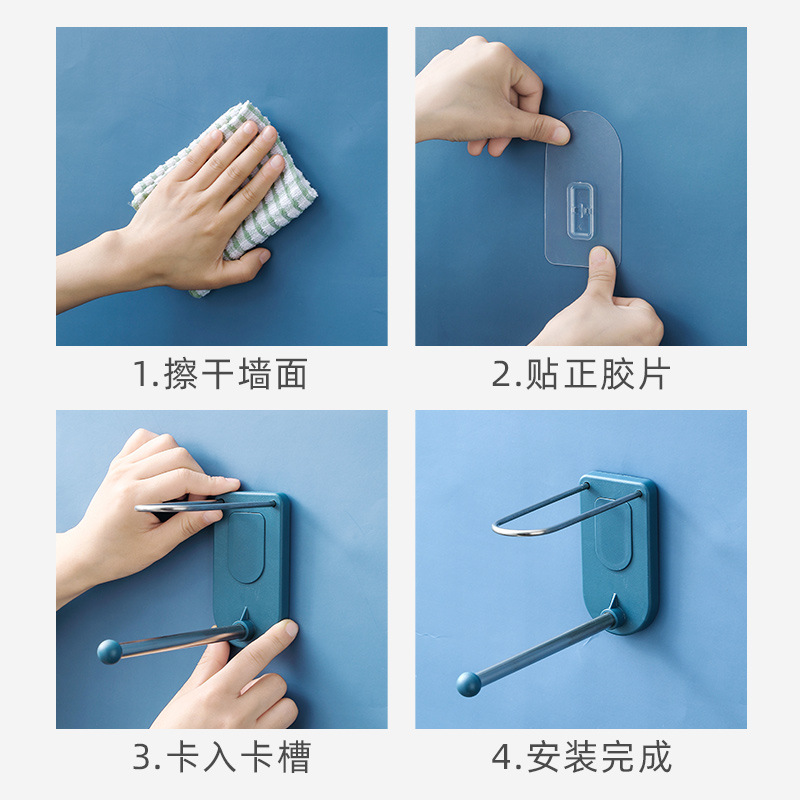 1.擦干墙面

2.贴正胶片

3.卡入卡槽

4.安装完成