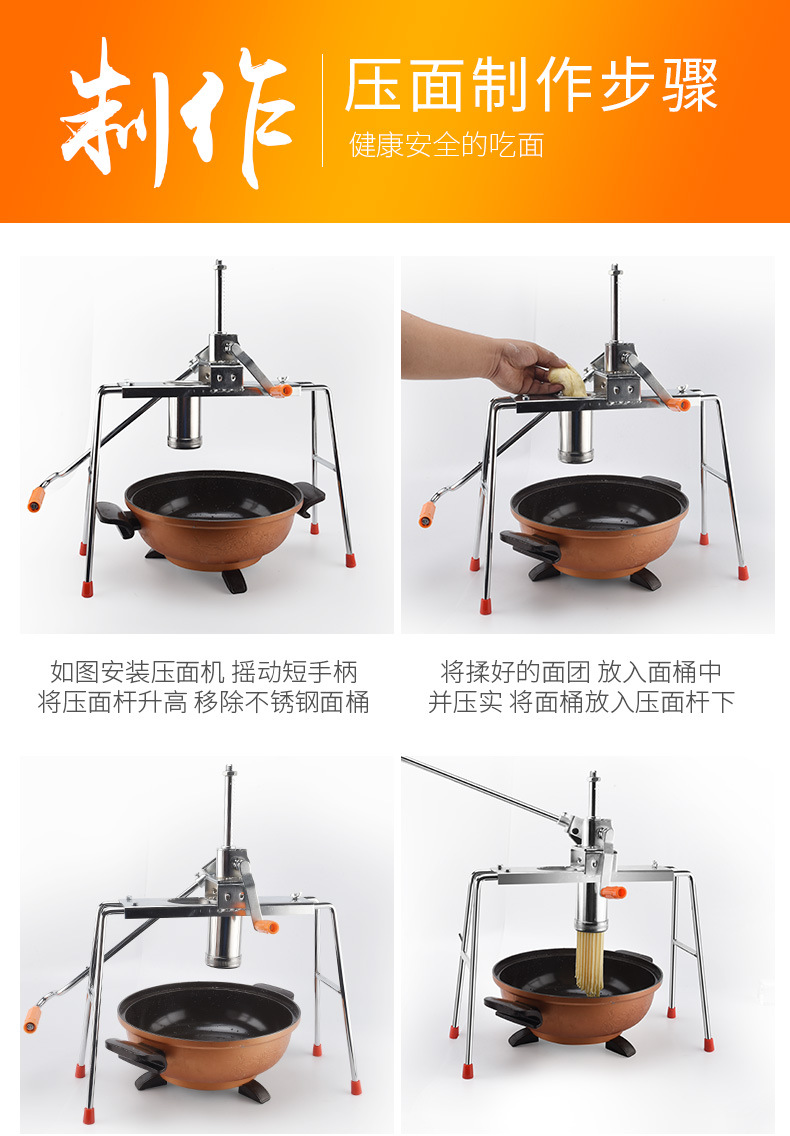 制作

压面制作步骤

健康安全的吃面

如图安装压面机 摇动短手柄
将压面杆升高 移除不锈钢面桶

将揉好的面团 放入面桶中
并压实 将面桶放入压面杆下