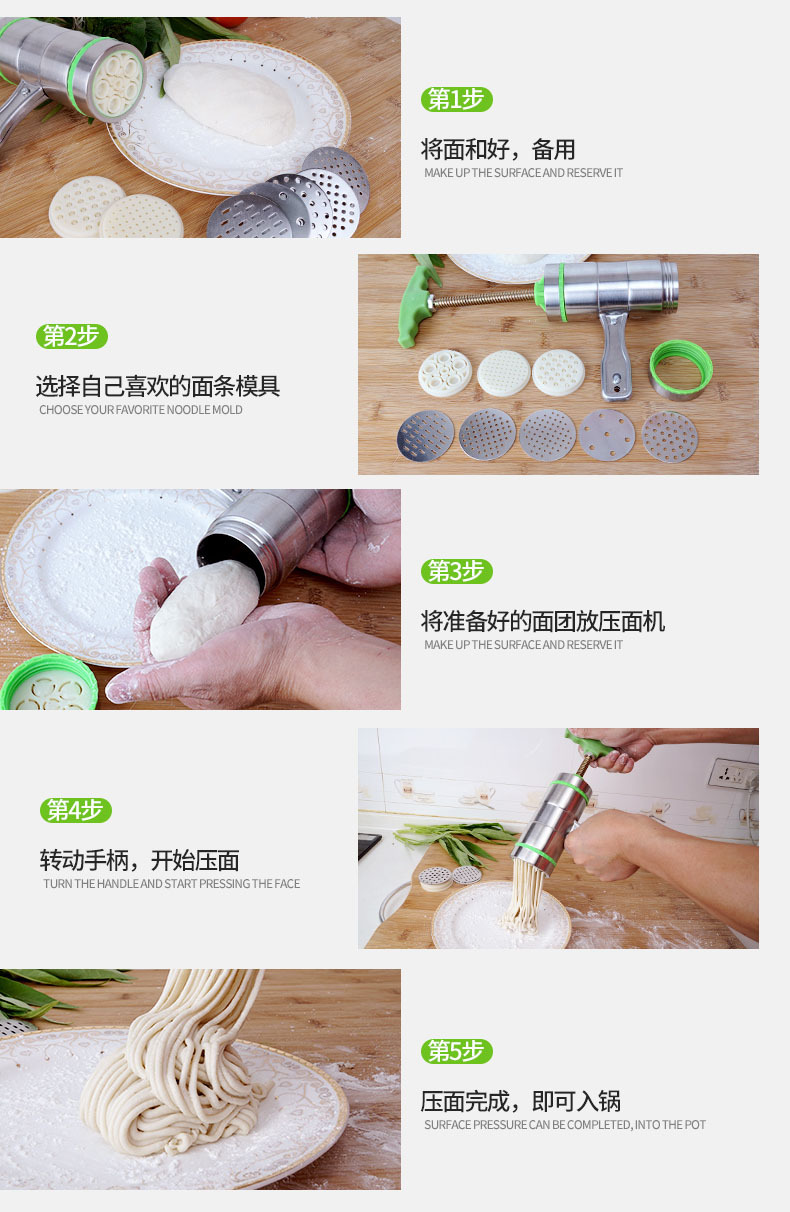 第1步

将面和好，备用

MAKE UP THE SURFACE AND RESERVE IT

第2步

选择自己喜欢的面条模具

CHOOSE YOUR FAVORITE NOODLE MOLD

第3步

将准备好的面团放压面机

MAKE UP THE SURFACE AND RESERVE IT

第4步

转动手柄，开始压面

TURN THE HANDLE AND START PRESSING THE FACE

第5步

压面完成，即可入锅

SURFACE PRESSURE CAN BE COMPLETED, INTO THE POT