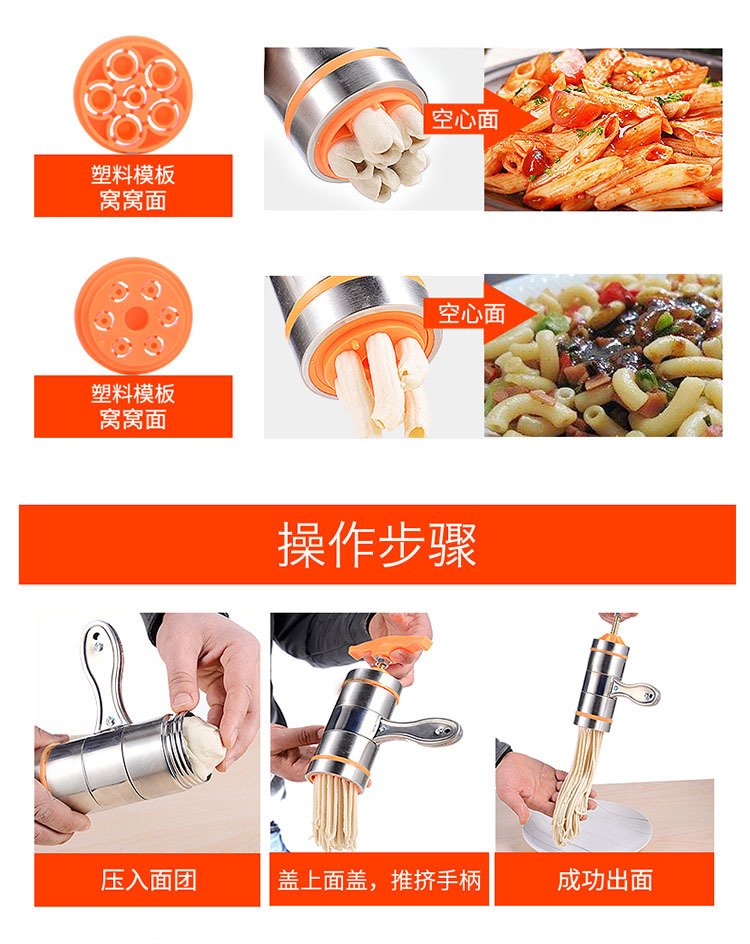 塑料模板
窝窝面

空心面

塑料模板
窝窝面

空心面

操作步骤

压入面团

盖上面盖，推挤手柄

成功出面