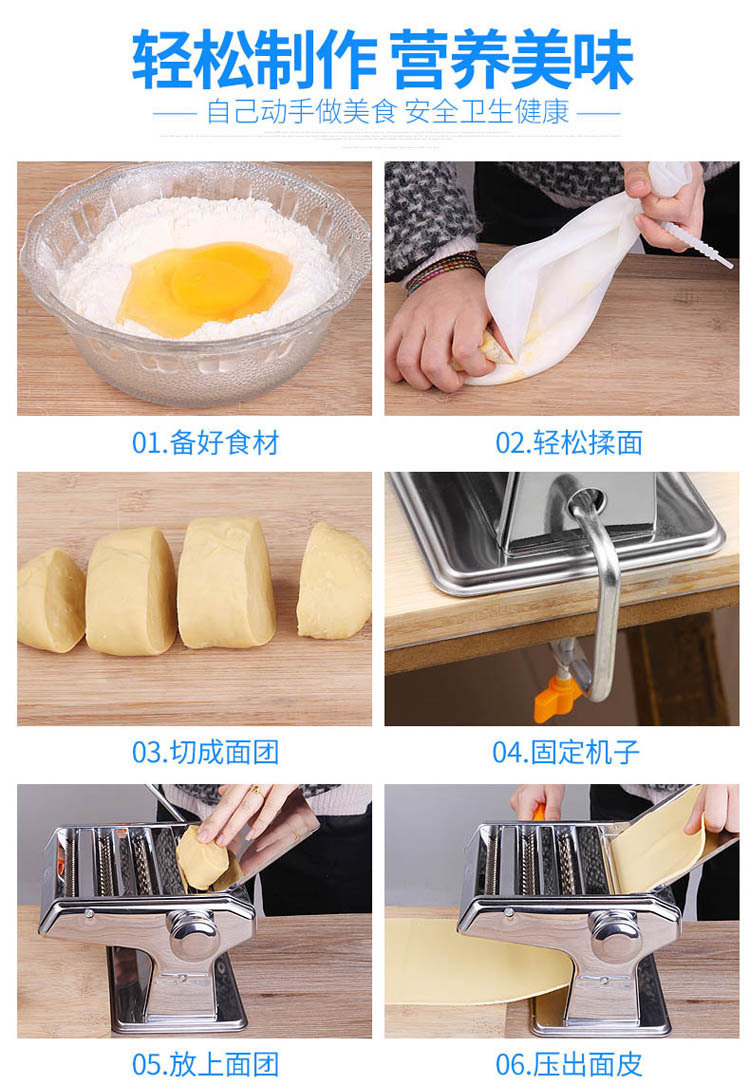 轻松制作 营养美味

—— 自己动手做美食 安全卫生健康 ——

01.备好食材

02.轻松揉面

03.切成面团

04.固定机子

05.放上面团

06.压出面皮