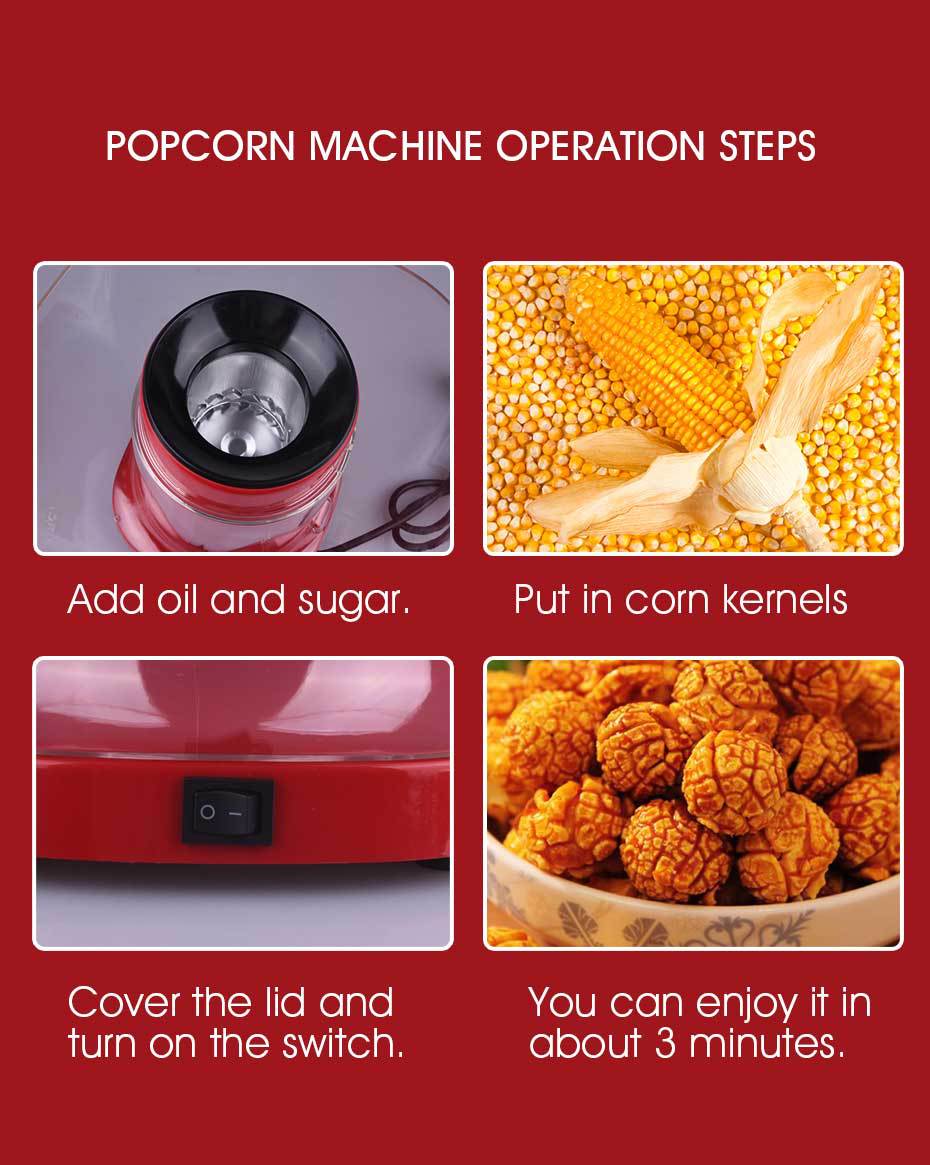 POPCORN MACHINE OPERATION STEPS

Add oil and sugar.

Put in corn kernels

O –

Cover the lid and turn on the switch.

You can enjoy it in about 3 minutes.