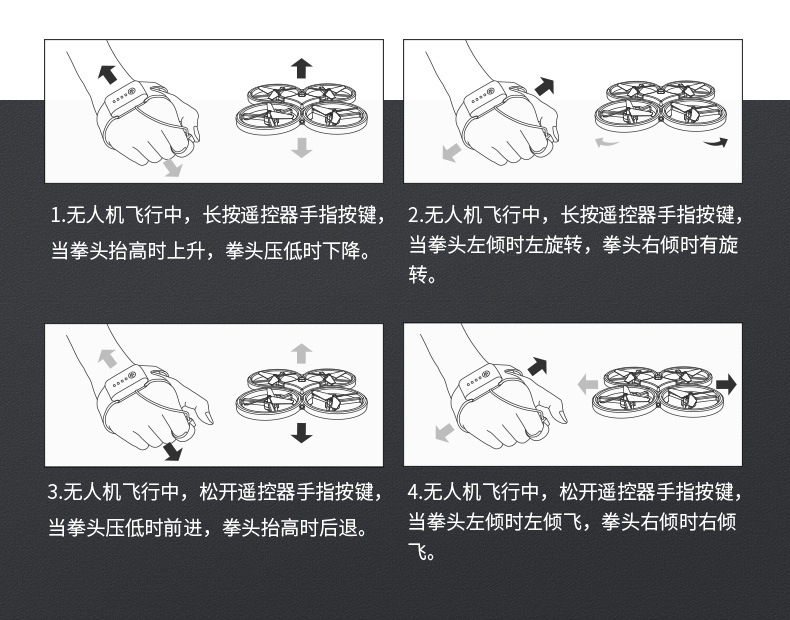 1.无人机飞行中，长按遥控器手指按键，当拳头抬高时上升，拳头压低时下降。

2.无人机飞行中，长按遥控器手指按键，当拳头左倾时左旋转，拳头右倾时有旋转。

3.无人机飞行中，松开遥控器手指按键，当拳头压低时前进，拳头抬高时后退。

4.无人机飞行中，松开遥控器手指按键，当拳头左倾时左倾飞，拳头右倾时右倾飞。