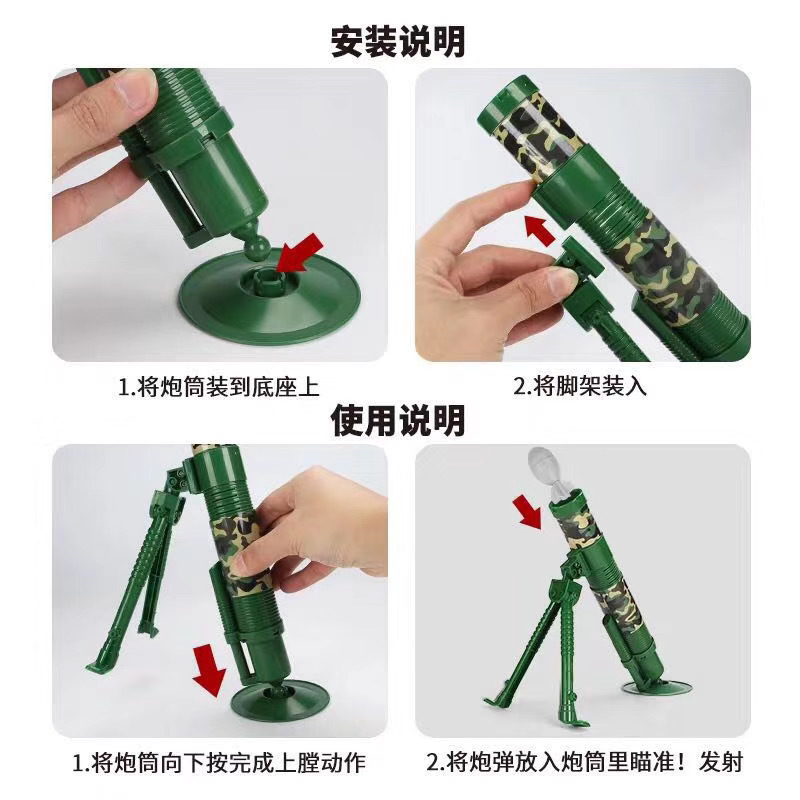 安装说明

1.将炮筒装到底座上

2.将脚架装入

使用说明

1.将炮筒向下按完成上膛动作

2.将炮弹放入炮筒里瞄准！发射