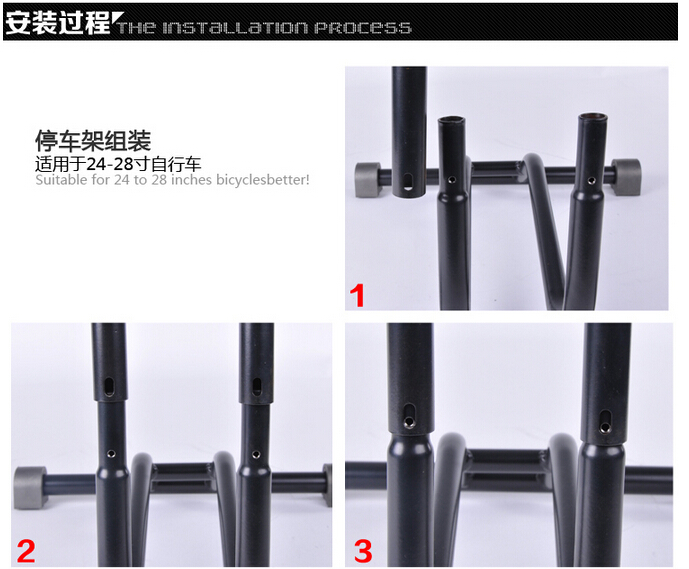 安装过程 THE INSTALLATION PROCESS

停车架组装
适用于24-28寸自行车
Suitable for 24 to 28 inches bicyclesbetter!

1

2

3