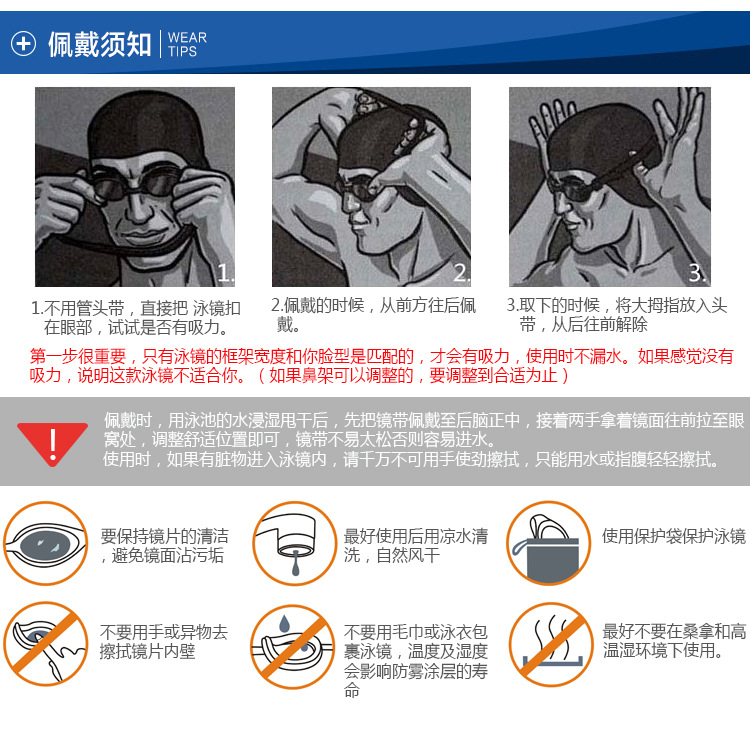 佩戴须知 WEAR TIPS

1.

2.

3.

1.不用管头带，直接把 泳镜扣在眼部，试试是否有吸力。

2.佩戴的时候，从前方往后佩戴。

3.取下的时候，将大拇指放入头带，从后往前解除

第一步很重要，只有泳镜的框架宽度和你脸型是匹配的，才会有吸力，使用时不漏水。如果感觉没有吸力，说明这款泳镜不适合你。（如果鼻架可以调整的，要调整到合适为止）

!

佩戴时，用泳池的水浸湿甩干后，先把镜带佩戴至后脑正中，接着两手拿着镜面往前拉至眼窝处，调整舒适位置即可，镜带不易太松否则容易进水。
使用时，如果有脏物进入泳镜内，请千万不可用手使劲擦拭，只能用水或指腹轻轻擦拭。

要保持镜片的清洁，避免镜面沾污垢

最好使用后用凉水清洗，自然风干

使用保护袋保护泳镜

不要用手或异物去擦拭镜片内壁

不要用毛巾或泳衣包裹泳镜，温度及湿度会影响防雾涂层的寿命

最好不要在桑拿和高温湿环境下使用。