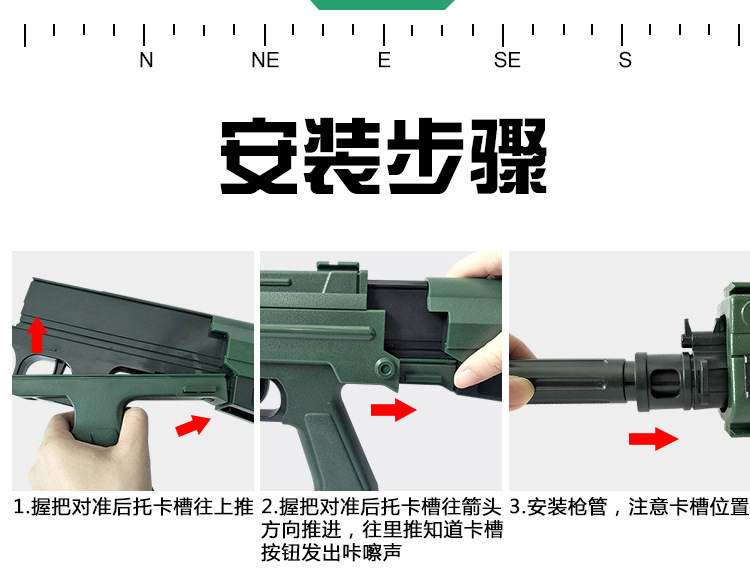 N NE E SE S

安装步骤

1.握把对准后托卡槽往上推

2.握把对准后托卡槽往箭头方向推进，往里推知道卡槽按钮发出咔嚓声

3.安装枪管，注意卡槽位置