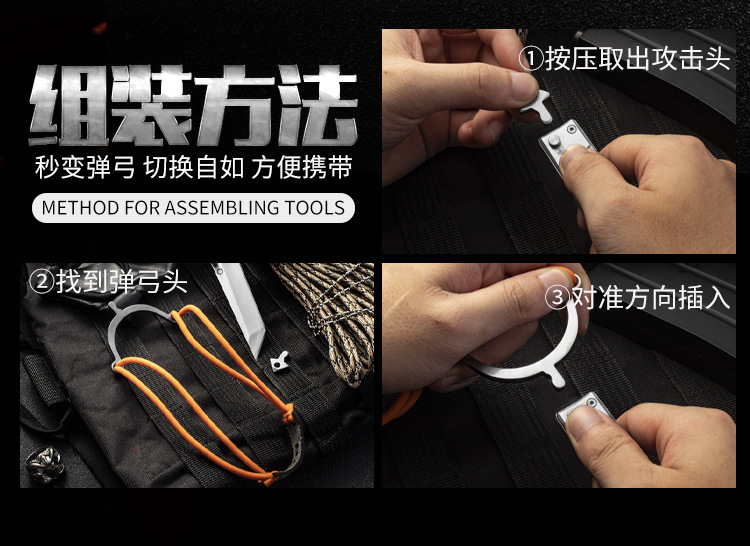 组装方法
秒变弹弓 切换自如 方便携带
METHOD FOR ASSEMBLING TOOLS

①按压取出攻击头

②找到弹弓头

③对准方向插入