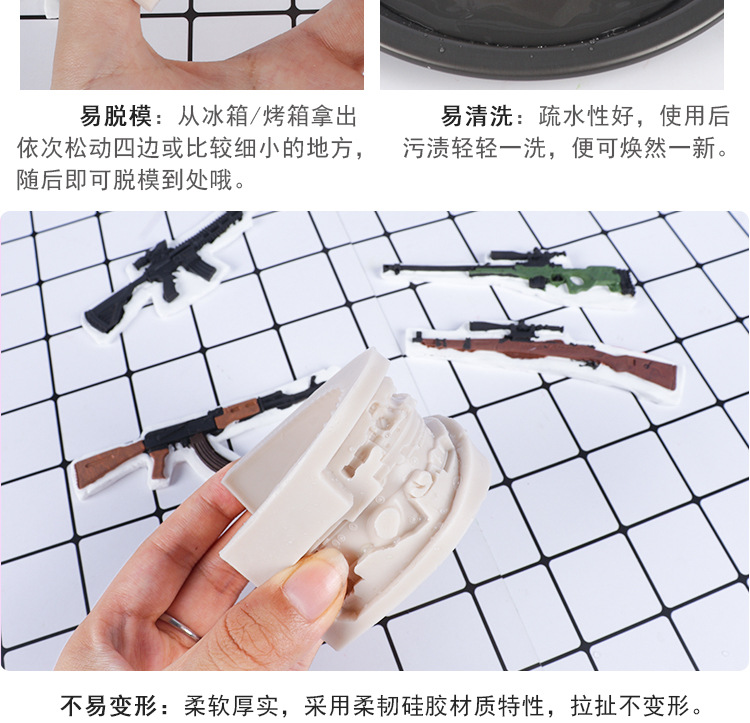 易脱模：从冰箱/烤箱拿出依次松动四边或比较细小的地方，随后即可脱模到处哦。

易清洗：疏水性好，使用后污渍轻轻一洗，便可焕然一新。

不易变形：柔软厚实，采用柔韧硅胶材质特性，拉扯不变形。