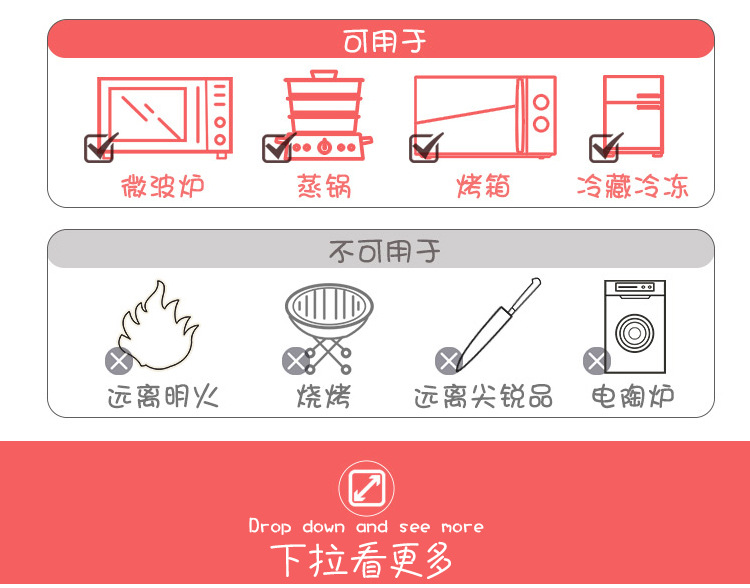 可用于

微波炉 蒸锅 烤箱 冷藏冷冻

不可用于

远离明火 烧烤 远离尖锐品 电陶炉

Drop down and see more
下拉看更多