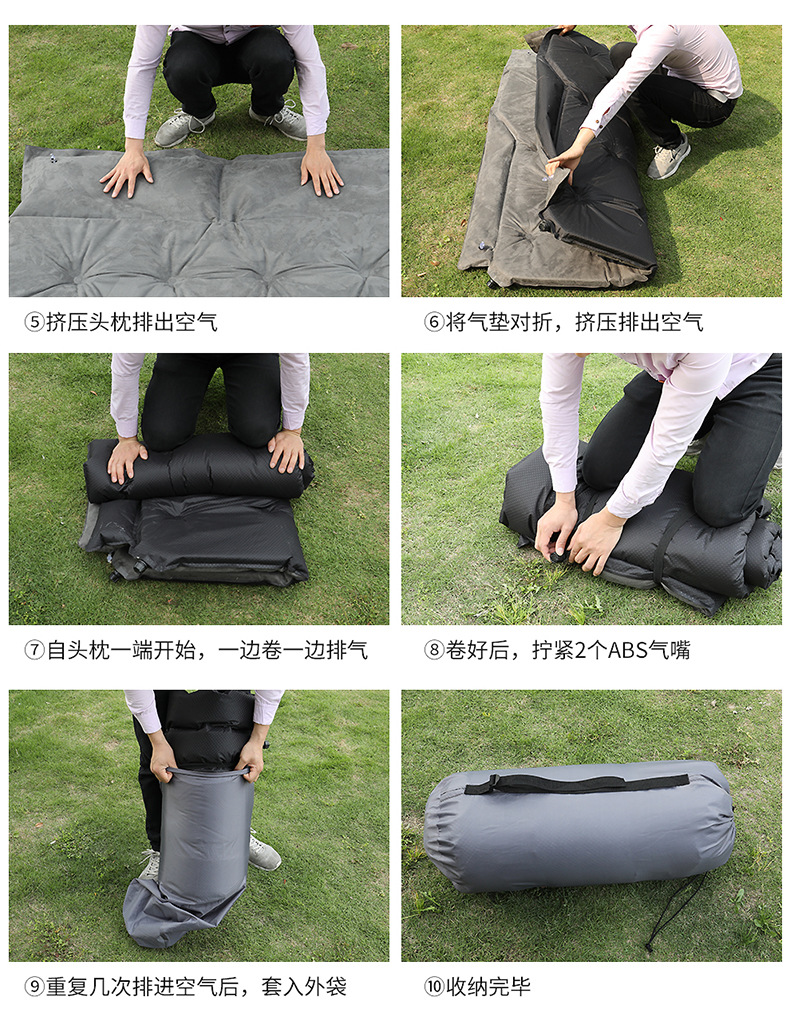 ⑤挤压头枕排出空气

⑥将气垫对折，挤压排出空气

⑦自头枕一端开始，一边卷一边排气

⑧卷好后，拧紧2个ABS气嘴

⑨重复几次排进空气后，套入外袋

⑩收纳完毕