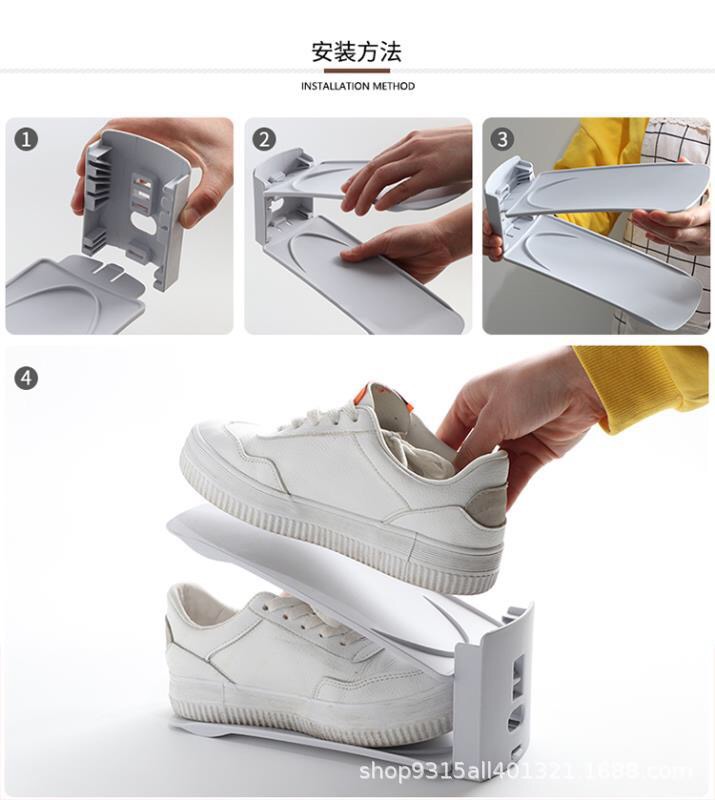 安装方法

INSTALLATION METHOD

1

2

3

4

shop9315all401321.1688.com