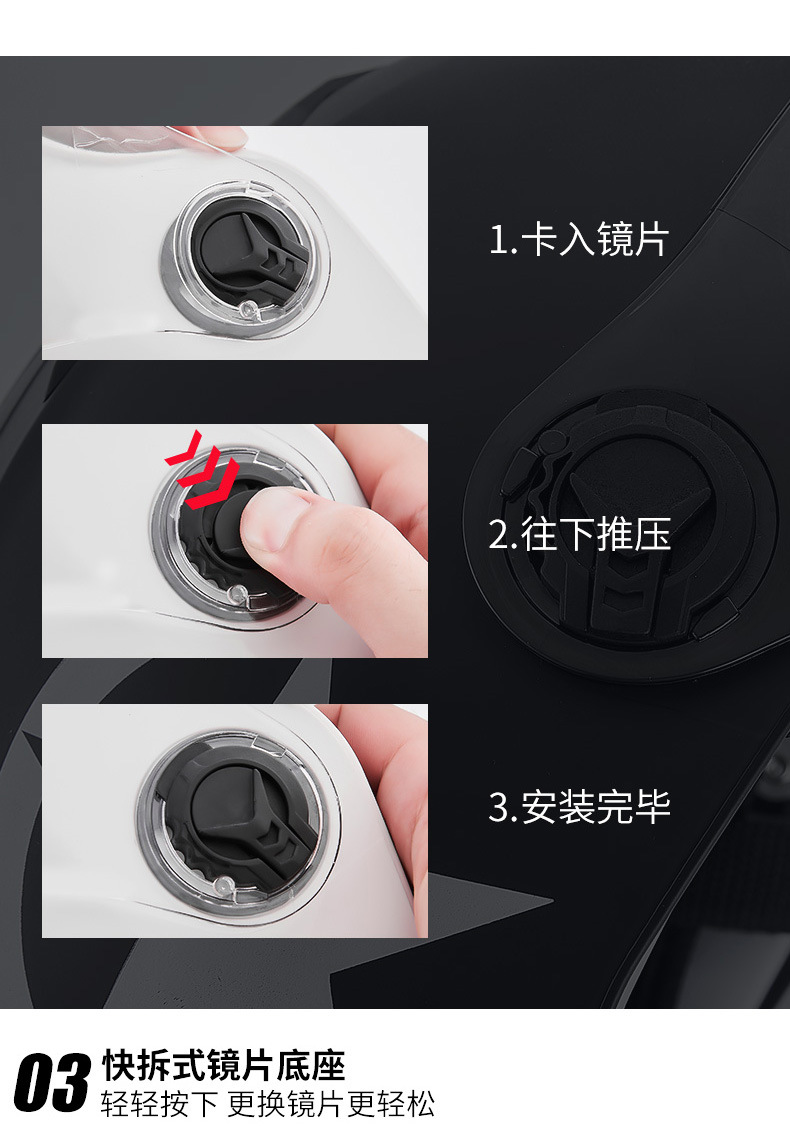 1.卡入镜片

2.往下推压

3.安装完毕

03 快拆式镜片底座
轻轻按下 更换镜片更轻松