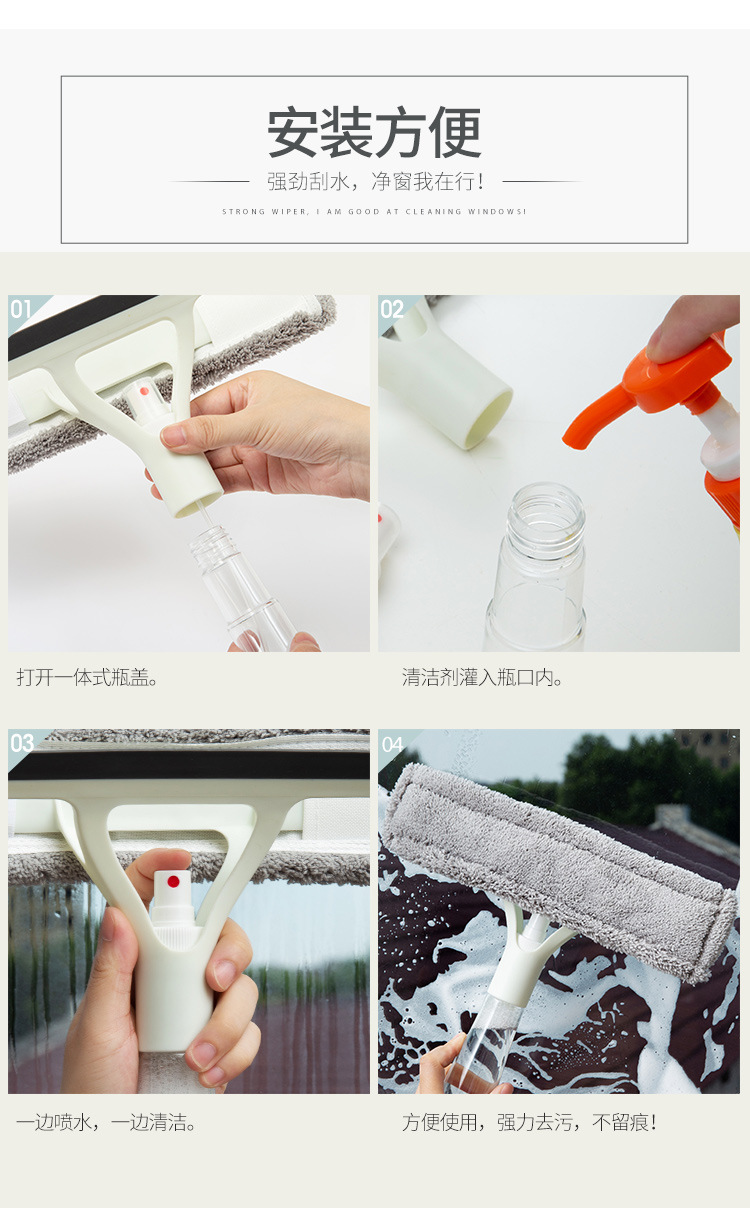 安装方便

强劲刮水，净窗我在行！

STRONG WIPER, I AM GOOD AT CLEANING WINDOWS!

01

打开一体式瓶盖。

02

清洁剂灌入瓶口内。

03

一边喷水，一边清洁。

04

方便使用，强力去污，不留痕！