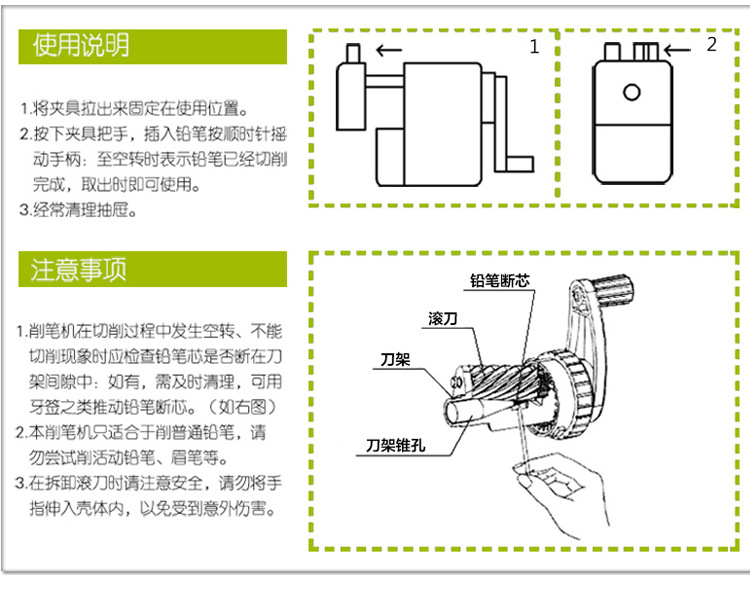 使用说明

1.将夹具拉出来固定在使用位置。
2.按下夹具把手，插入铅笔按顺时针摇动手柄：至空转时表示铅笔已经切削完成，取出时即可使用。
3.经常清理抽屉。

1

2

注意事项

1.削笔机在切削过程中发生空转、不能切削现象时应检查铅笔芯是否断在刀架间隙中：如有，需及时清理，可用牙签之类推动铅笔断芯。（如右图）
2.本削笔机只适合于削普通铅笔，请勿尝试削活动铅笔、眉笔等。
3.在拆卸滚刀时请注意安全，请勿将手指伸入壳体内，以免受到意外伤害。

铅笔断芯
滚刀
刀架
刀架锥孔