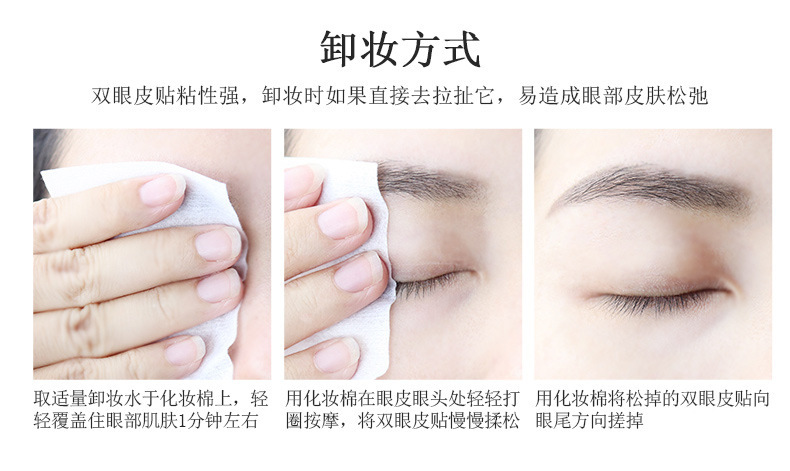 卸妆方式

双眼皮贴粘性强，卸妆时如果直接去拉扯它，易造成眼部皮肤松弛

取适量卸妆水于化妆棉上，轻轻覆盖住眼部肌肤1分钟左右

用化妆棉在眼皮眼头处轻轻打圈按摩，将双眼皮贴慢慢揉松

用化妆棉将松掉的双眼皮贴向眼尾方向搓掉