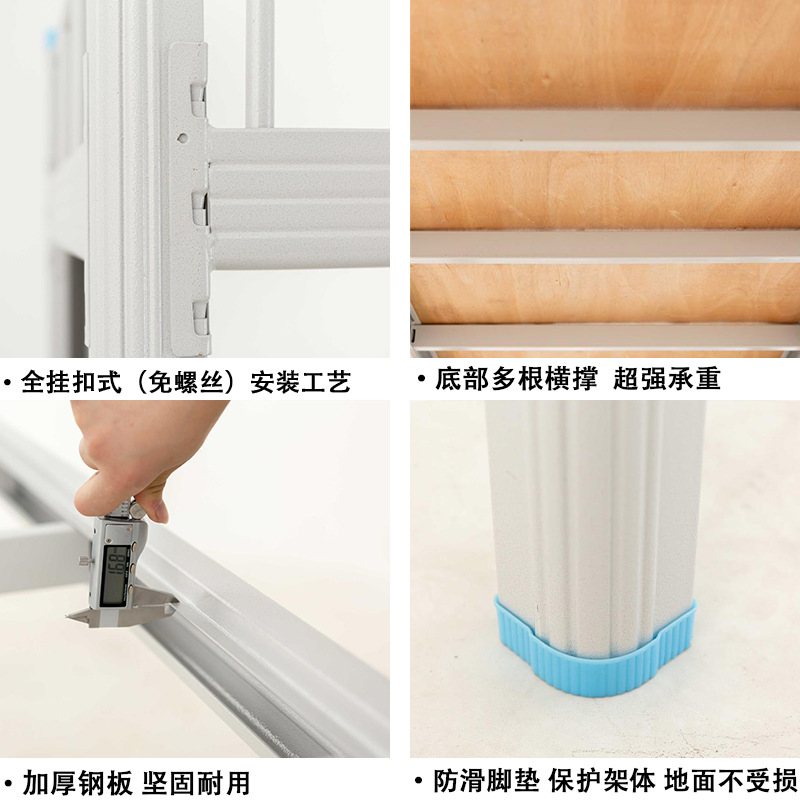 • 全挂扣式（免螺丝）安装工艺

• 底部多根横撑 超强承重

1.68

• 加厚钢板 坚固耐用

• 防滑脚垫 保护架体 地面不受损