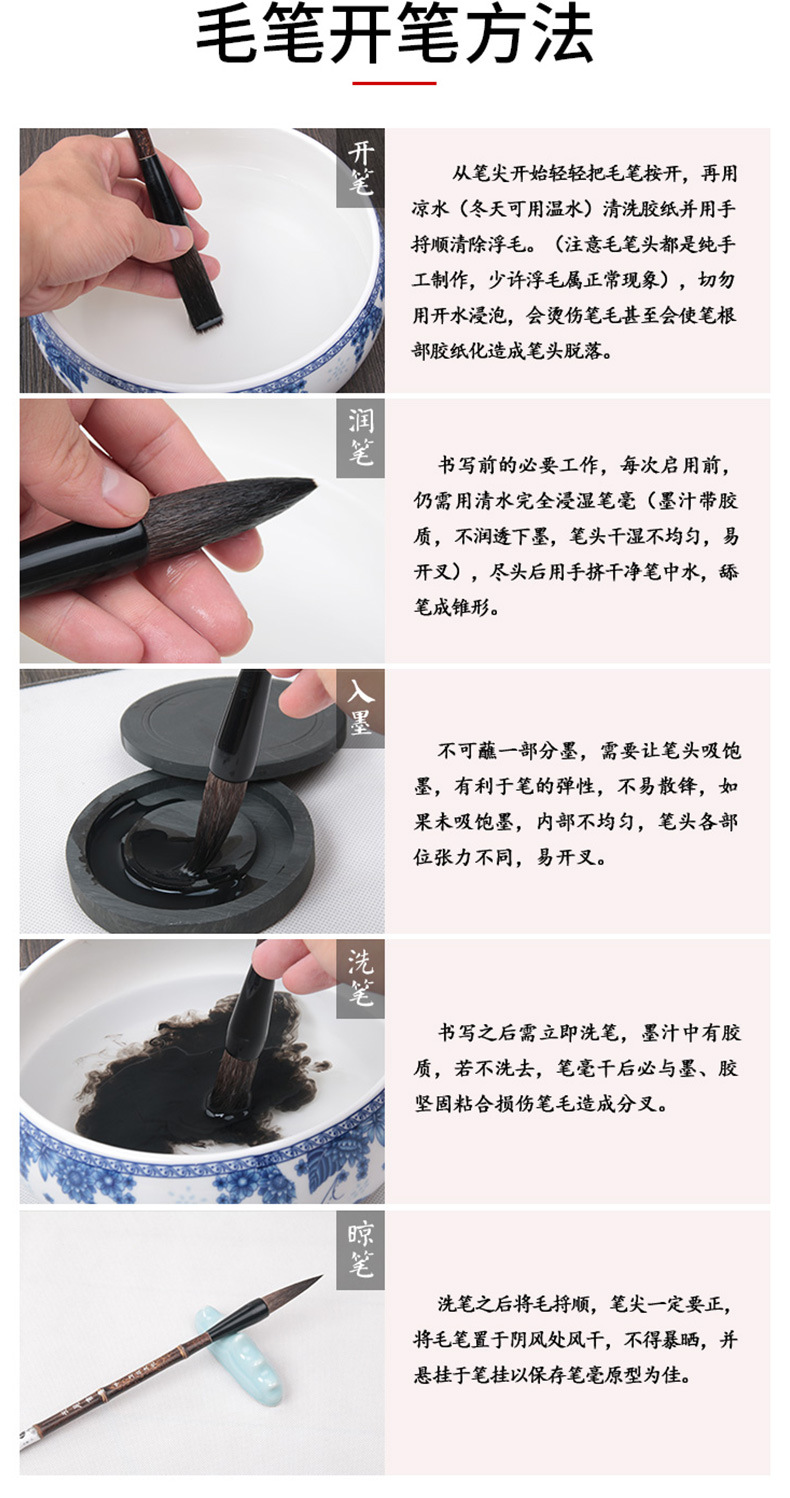 毛笔开笔方法

开笔

从笔尖开始轻轻把毛笔按开，再用凉水（冬天可用温水）清洗胶纸并用手捋顺清除浮毛。（注意毛笔头都是纯手工制作，少许浮毛属正常现象），切勿用开水浸泡，会烫伤笔毛甚至会使笔根部胶纸化造成笔头脱落。

润笔

书写前的必要工作，每次启用前，仍需用清水完全浸湿笔毫（墨汁带胶质，不润透下墨，笔头干湿不均匀，易开叉），尽头后用手挤干净笔中水，舔笔成锥形。

入墨

不可蘸一部分墨，需要让笔头吸饱墨，有利于笔的弹性，不易散锋，如果未吸饱墨，内部不均匀，笔头各部位张力不同，易开叉。

洗笔

书写之后需立即洗笔，墨汁中有胶质，若不洗去，笔毫干后必与墨、胶坚固粘合损伤笔毛造成分叉。

晾笔

洗笔之后将毛捋顺，笔尖一定要正，将毛笔置于阴风处风干，不得暴晒，并悬挂于笔挂以保存笔毫原型为佳。