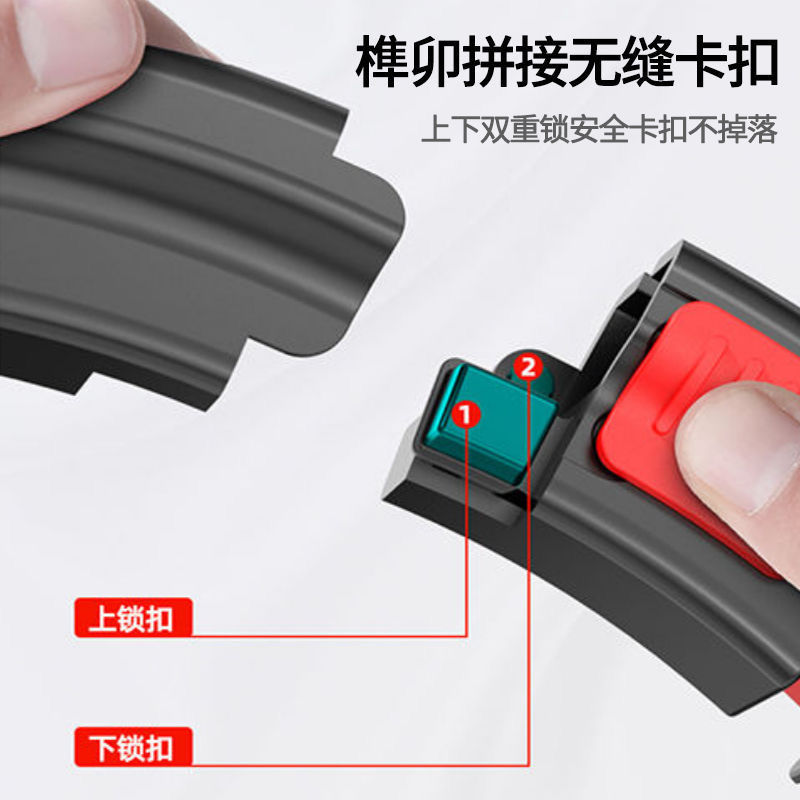 榫卯拼接无缝卡扣

上下双重锁安全卡扣不掉落

2

1

上锁扣

下锁扣