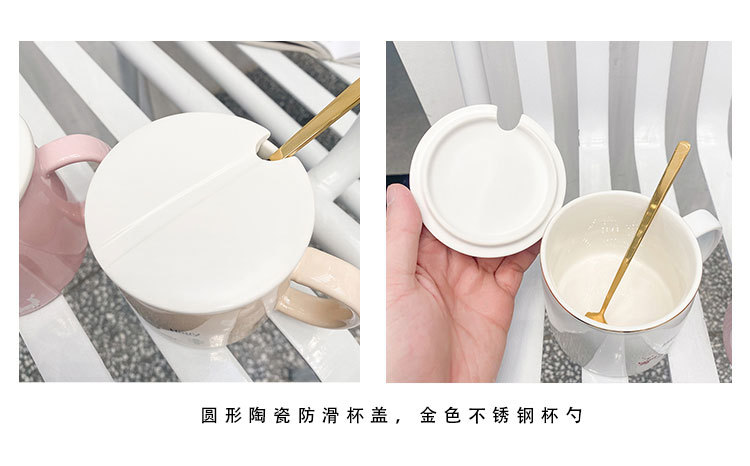 圆形陶瓷防滑杯盖，金色不锈钢杯勺