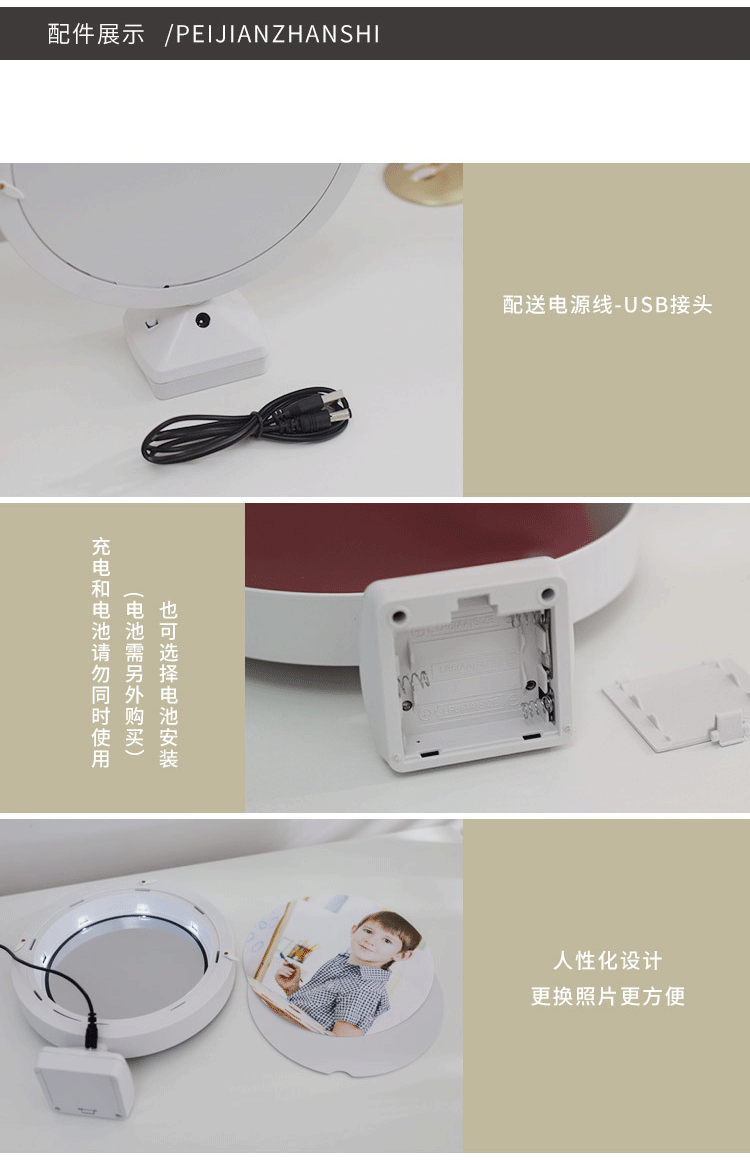 配件展示 /PEIJIANZHANSHI

配送电源线-USB接头

也可选择电池安装
（电池需另外购买）
充电和电池请勿同时使用

人性化设计
更换照片更方便